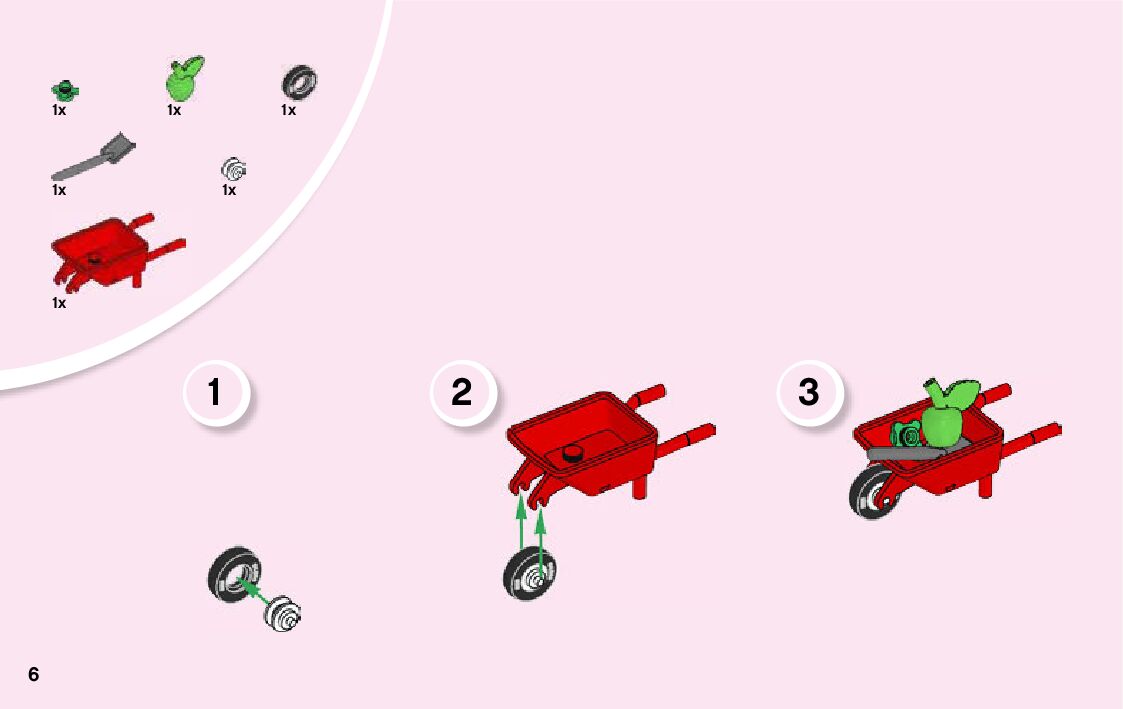 1x 1x 1x

1x 1x

1x

1

2

3

6