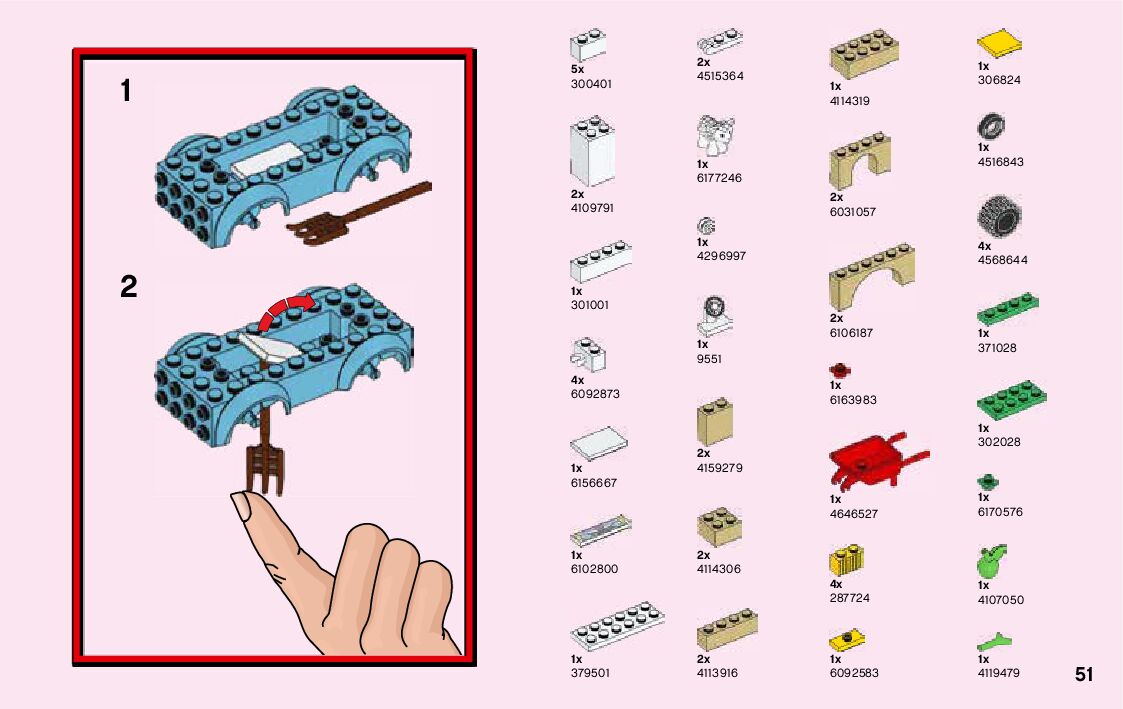 1

2

5x
300401

2x
4109791

1x
301001

4x
6092873

1x
6156667

1x
6102800

1x
379501

2x
4515364

1x
6177246

1x
4296997

1x
9551

2x
4159279

2x
4114306

2x
4113916

1x
4114319

2x
6031057

2x
6106187

1x
6163983

1x
4646527

4x
287724

1x
6092583

1x
306824

1x
4516843

4x
4568644

1x
371028

1x
302028

1x
6170576

1x
4107050

1x
4119479

51