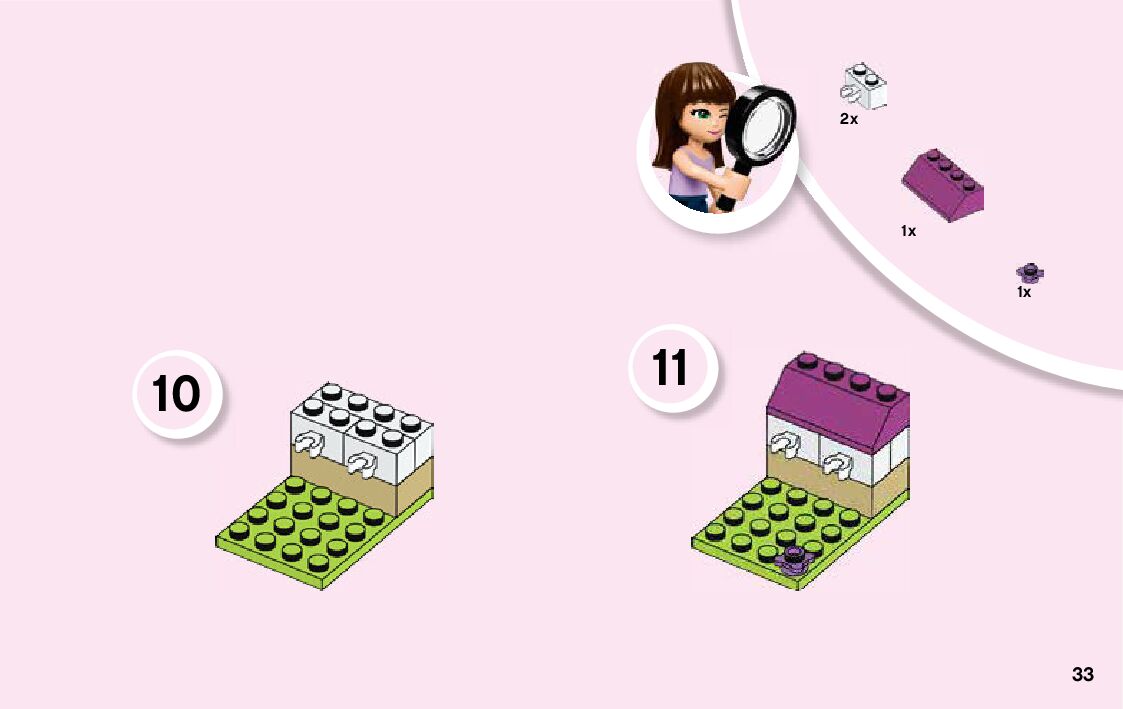 2x

1x

1x

10

11

33