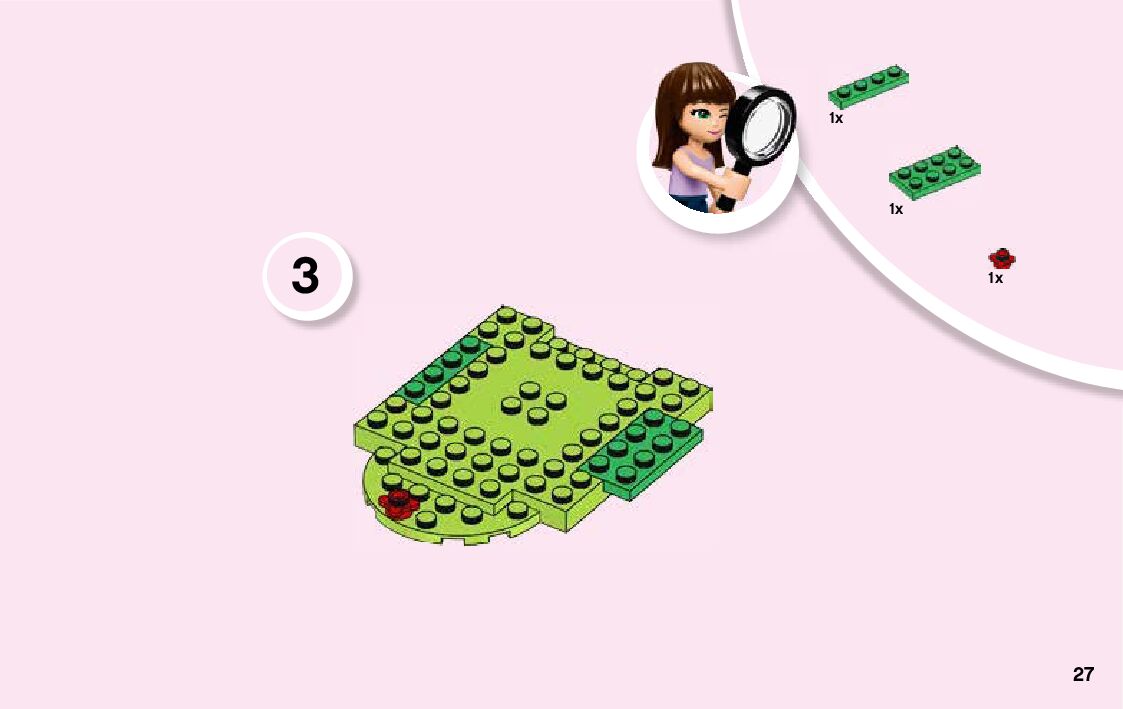 1x

1x

1x

3

27