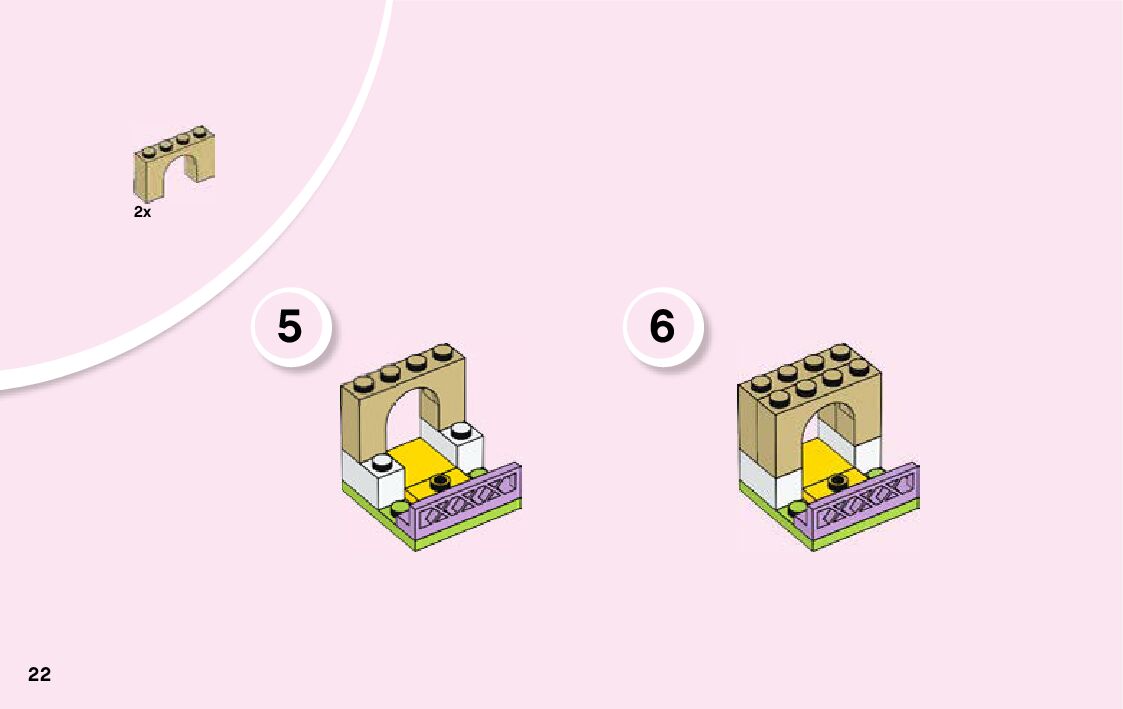 2x

5

6

22