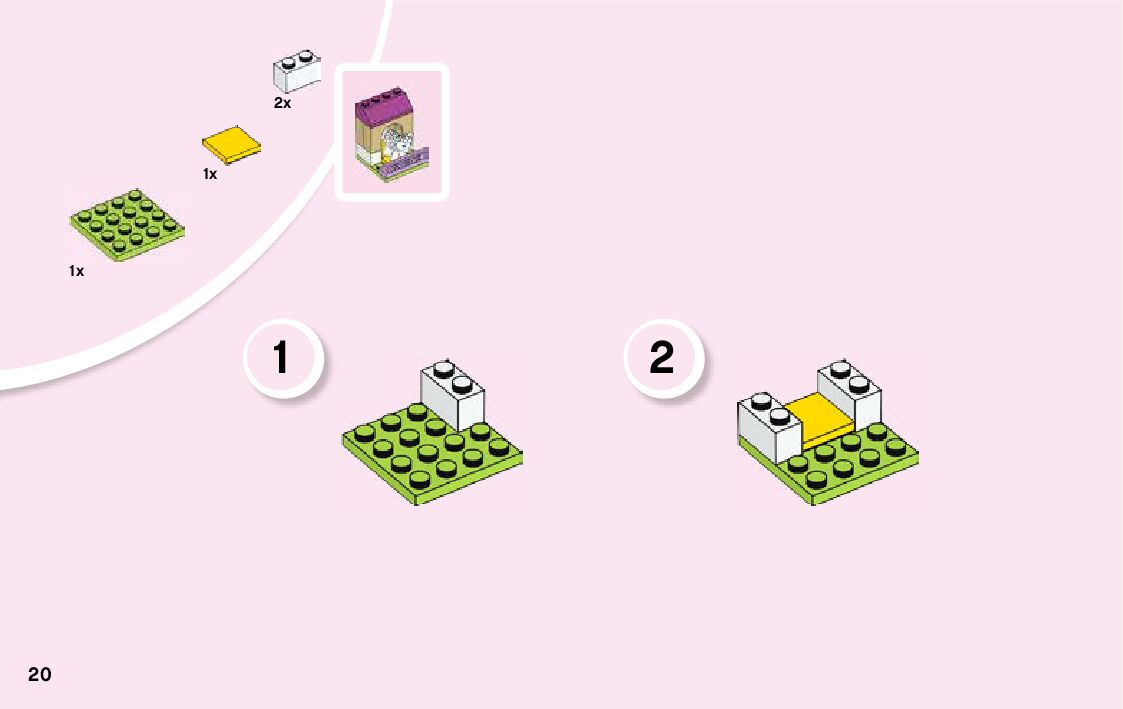 2x

1x

1x

1

2

20