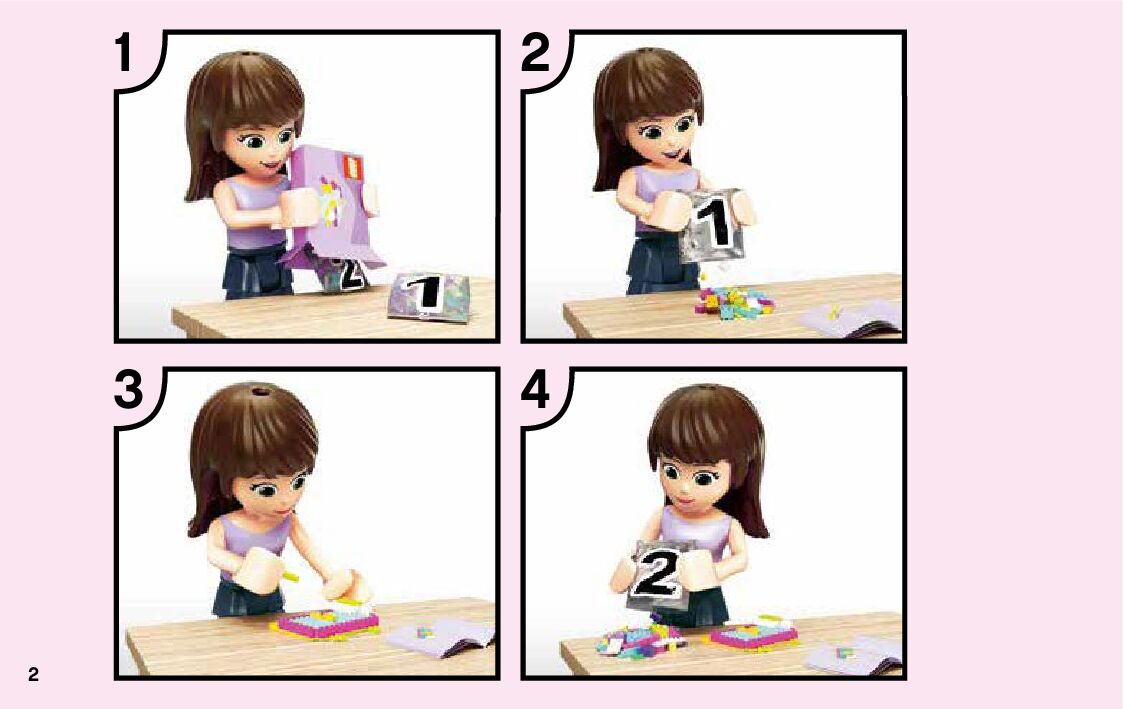 1

2

1

2

1

3

4

2

2