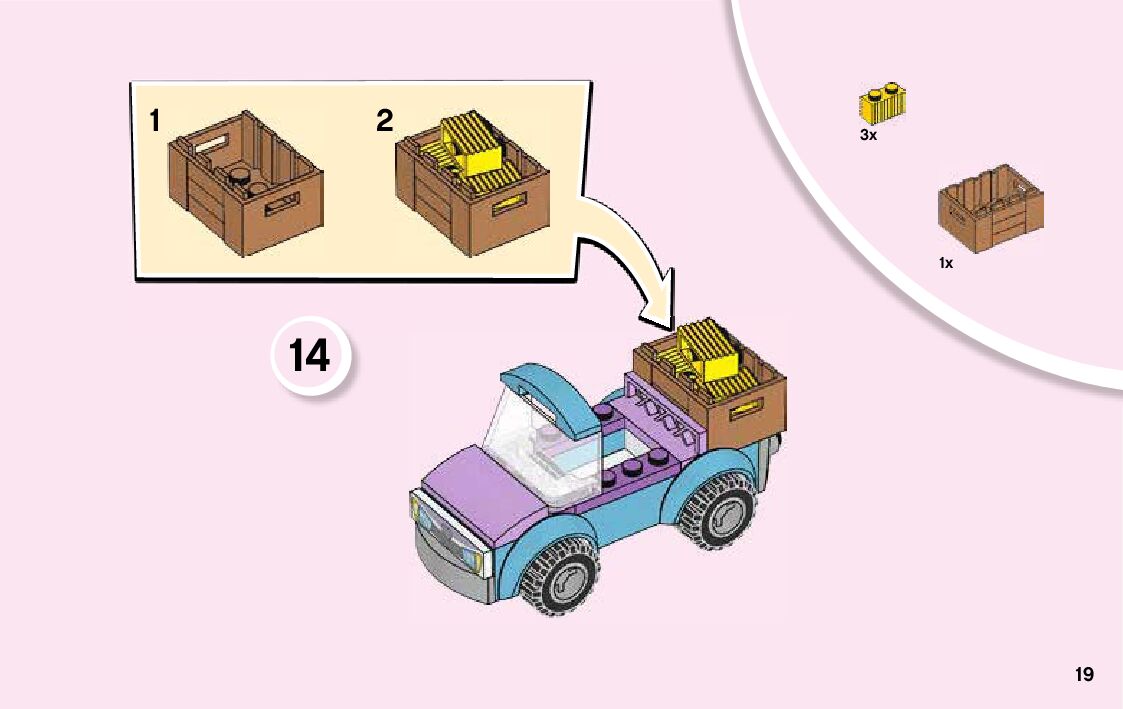 1

2

3x

1x

14

19