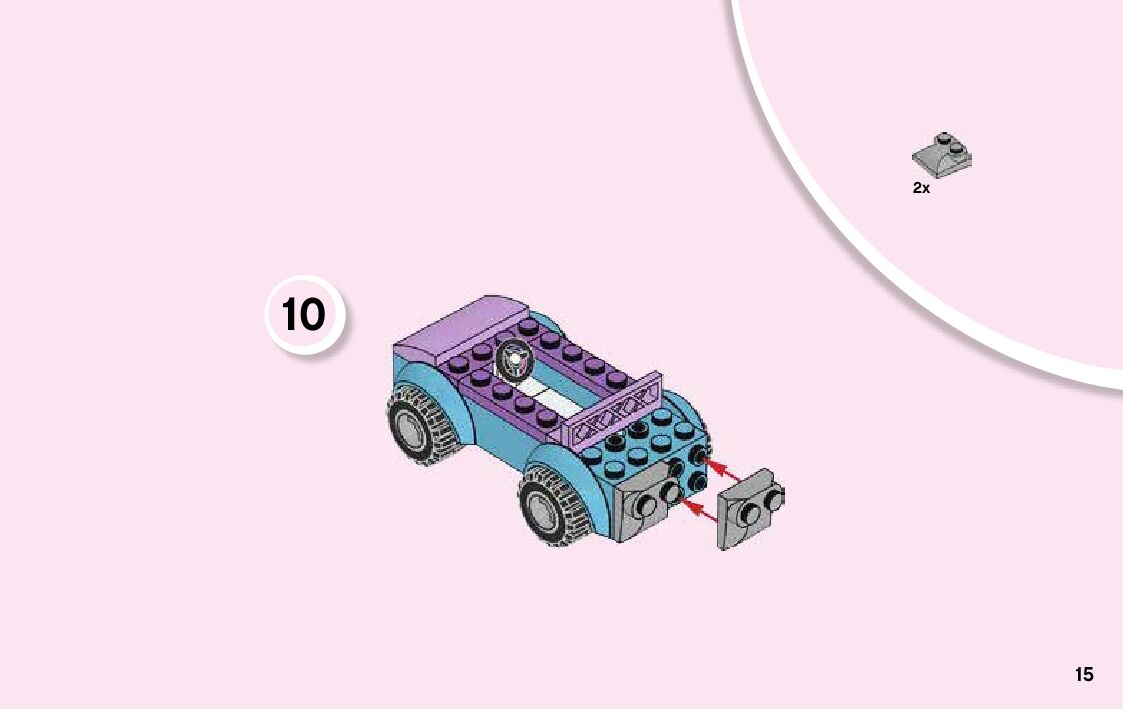 2x

10

15