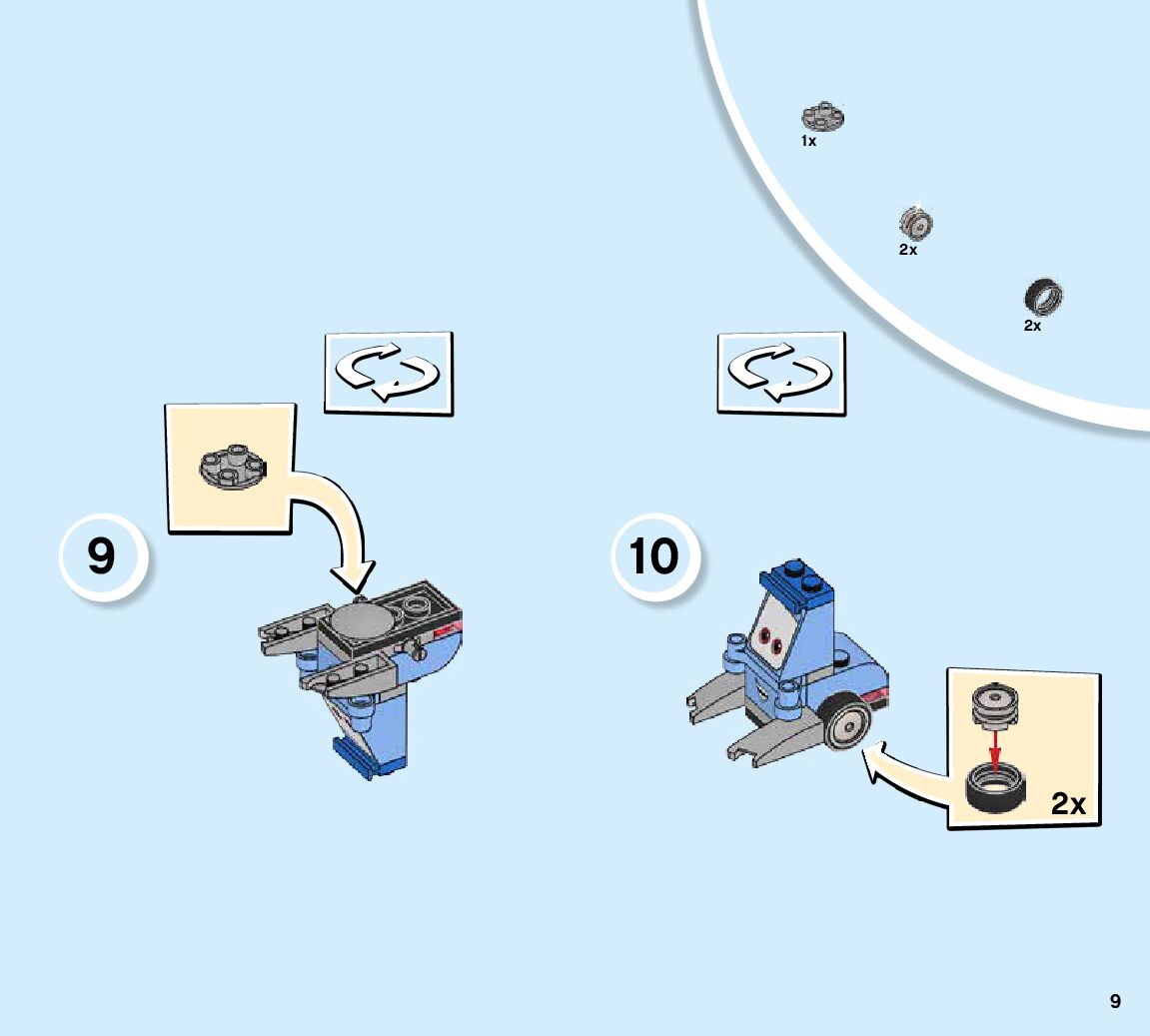 1x

2x

2x

9

10

2x

9