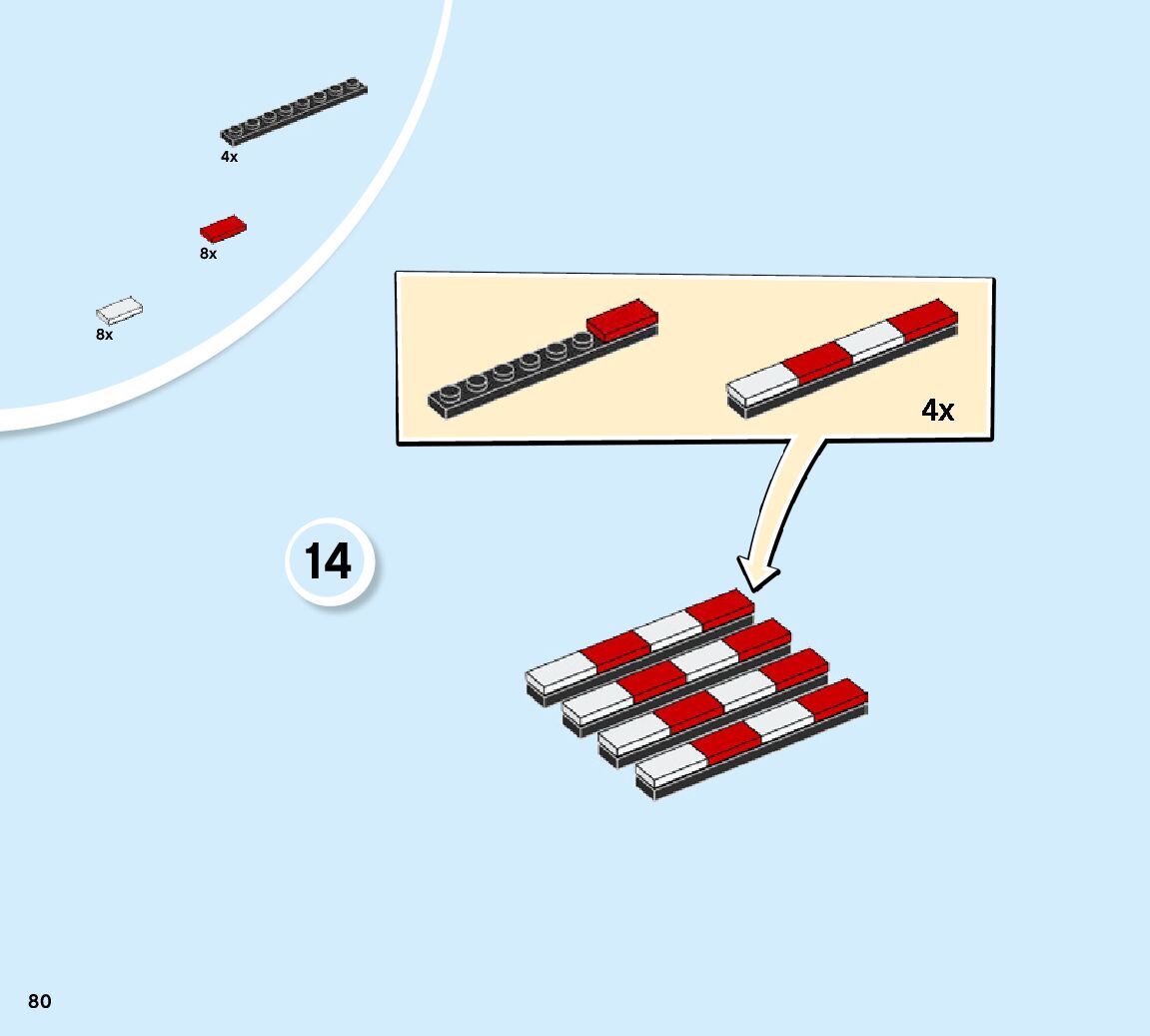 4x

8x

8x

4x

14

80