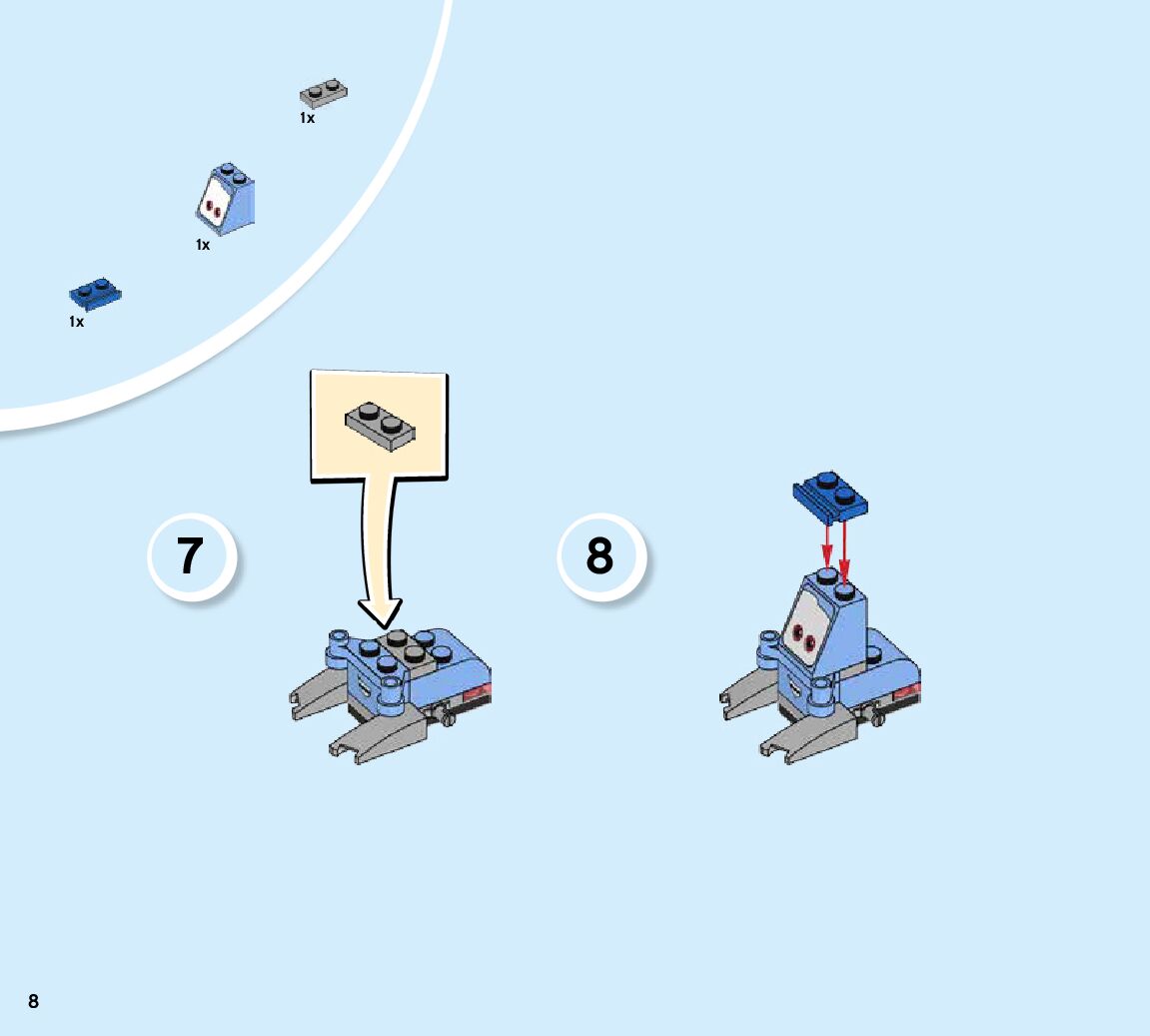 1x

1x

1x

7

8

8