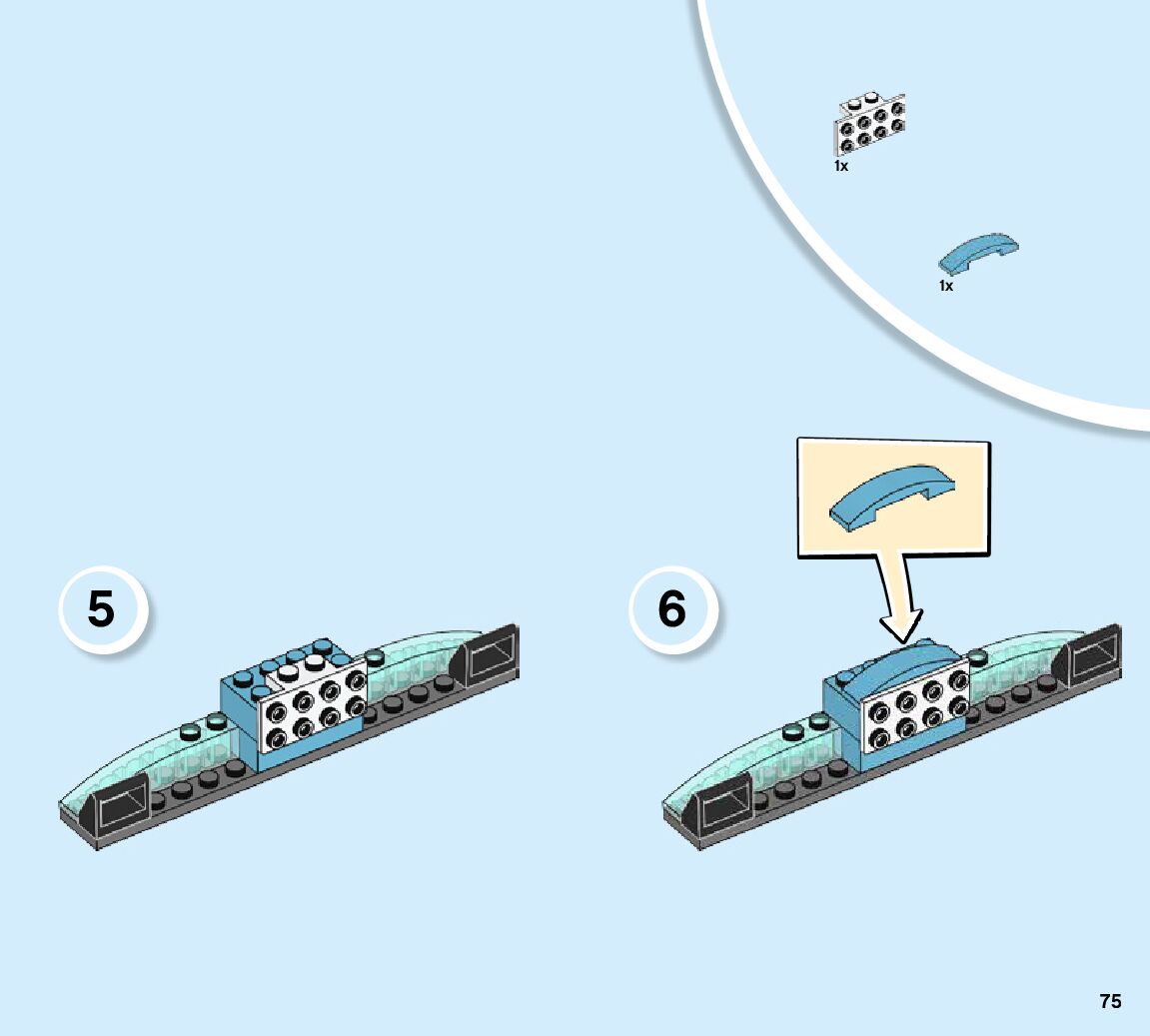 1x

1x

5

6

75