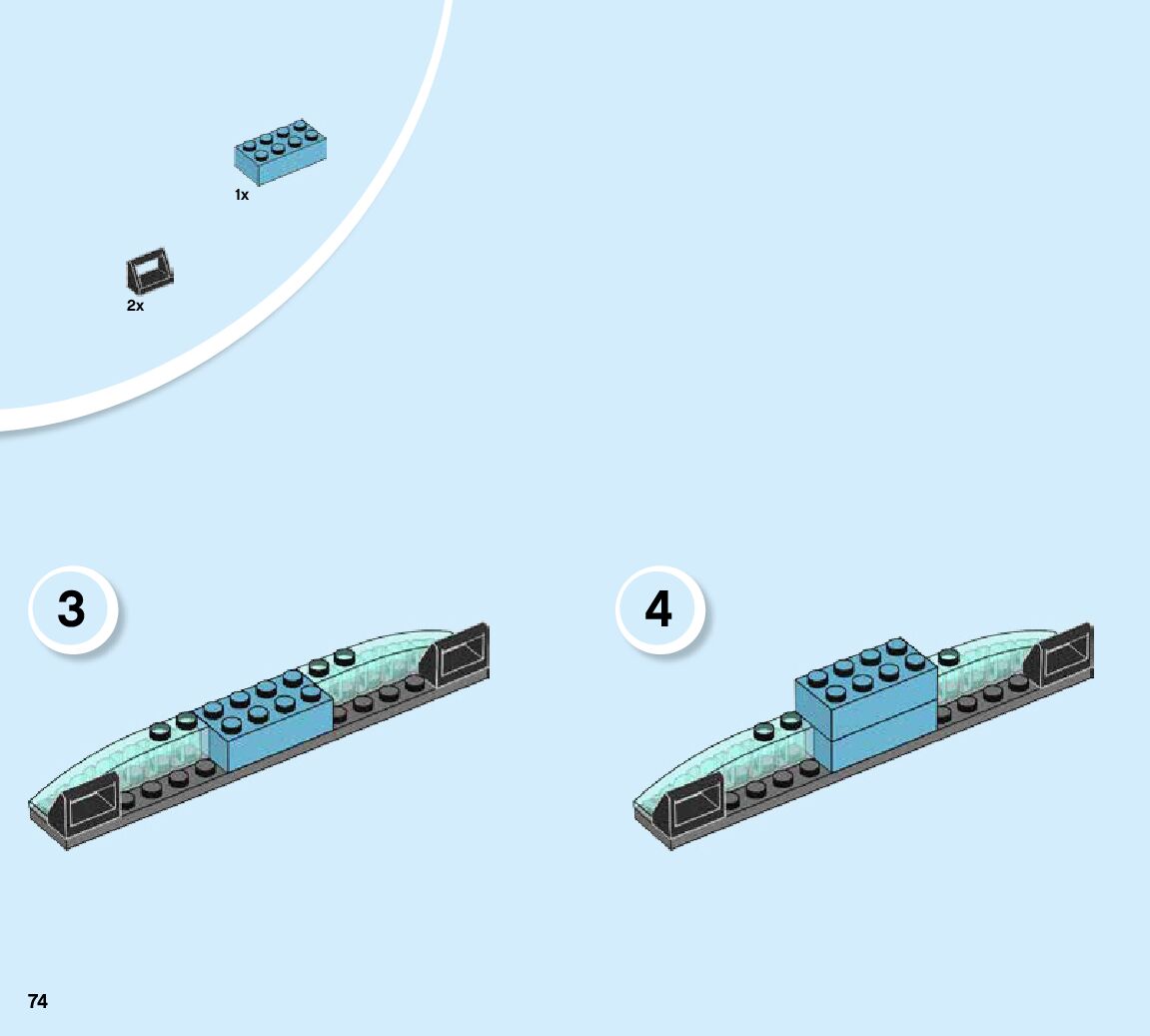 1x

2x

3

4

74