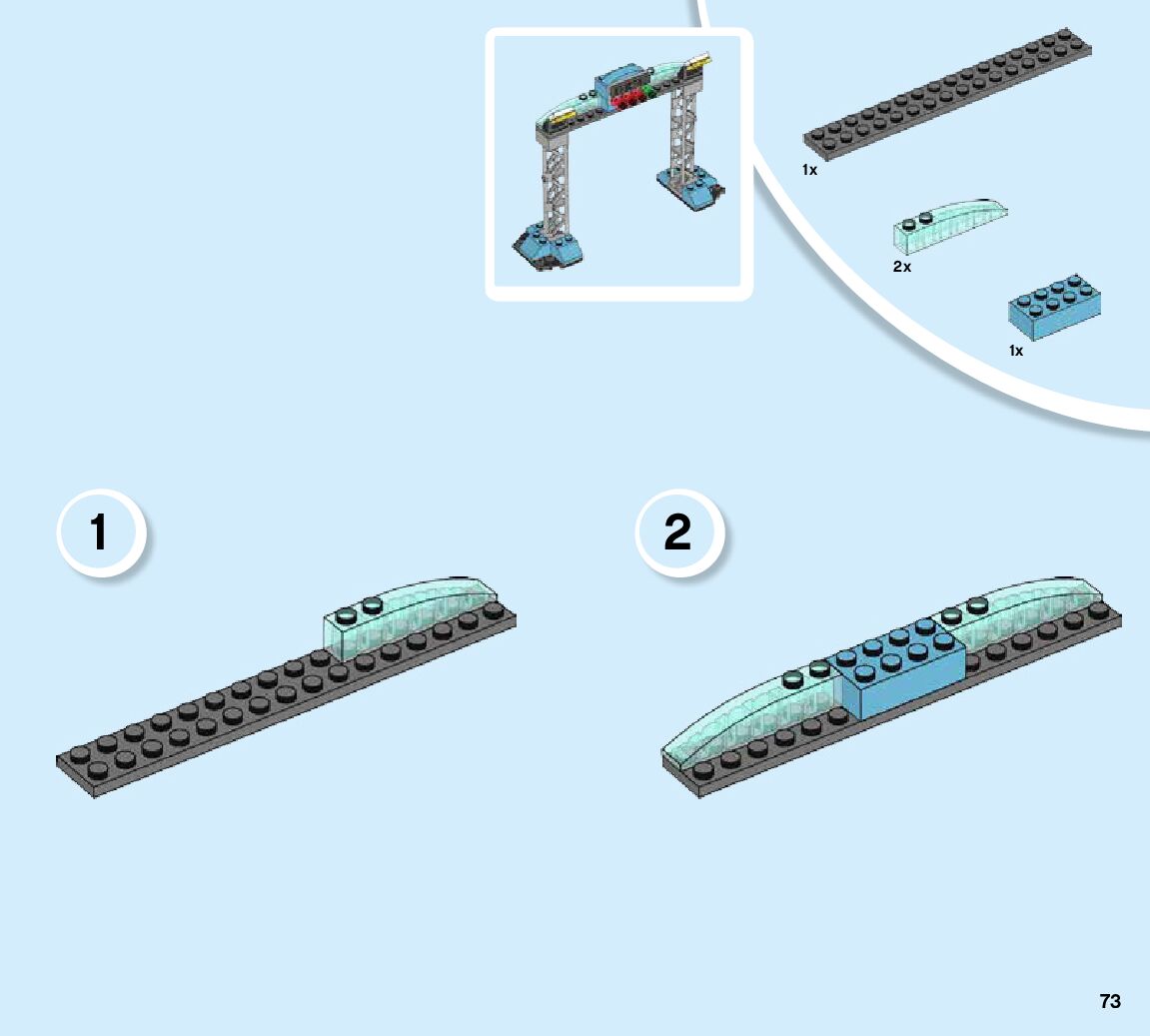 1x

2x

1x

1

2

73