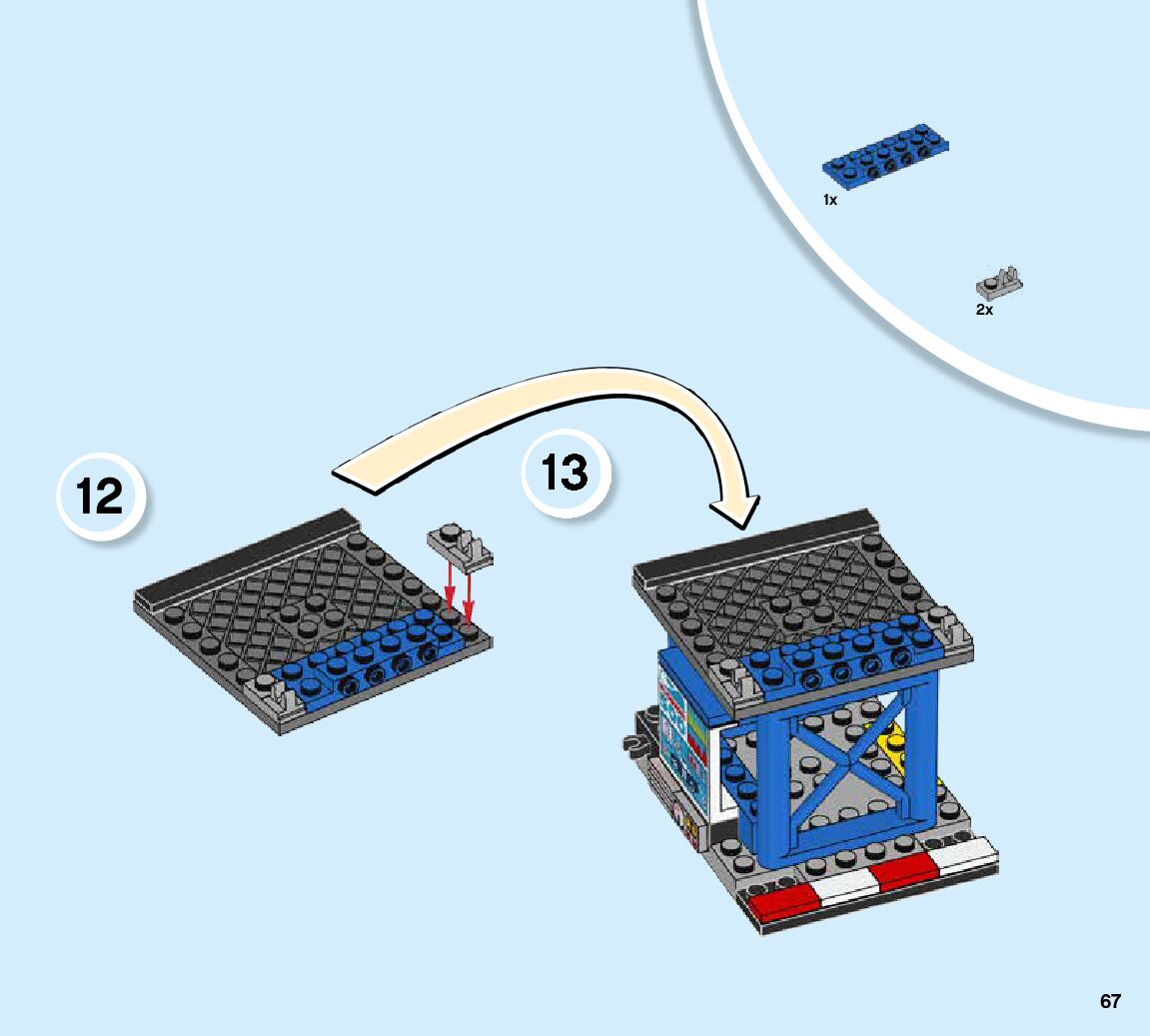 1x

2x

12

13

67