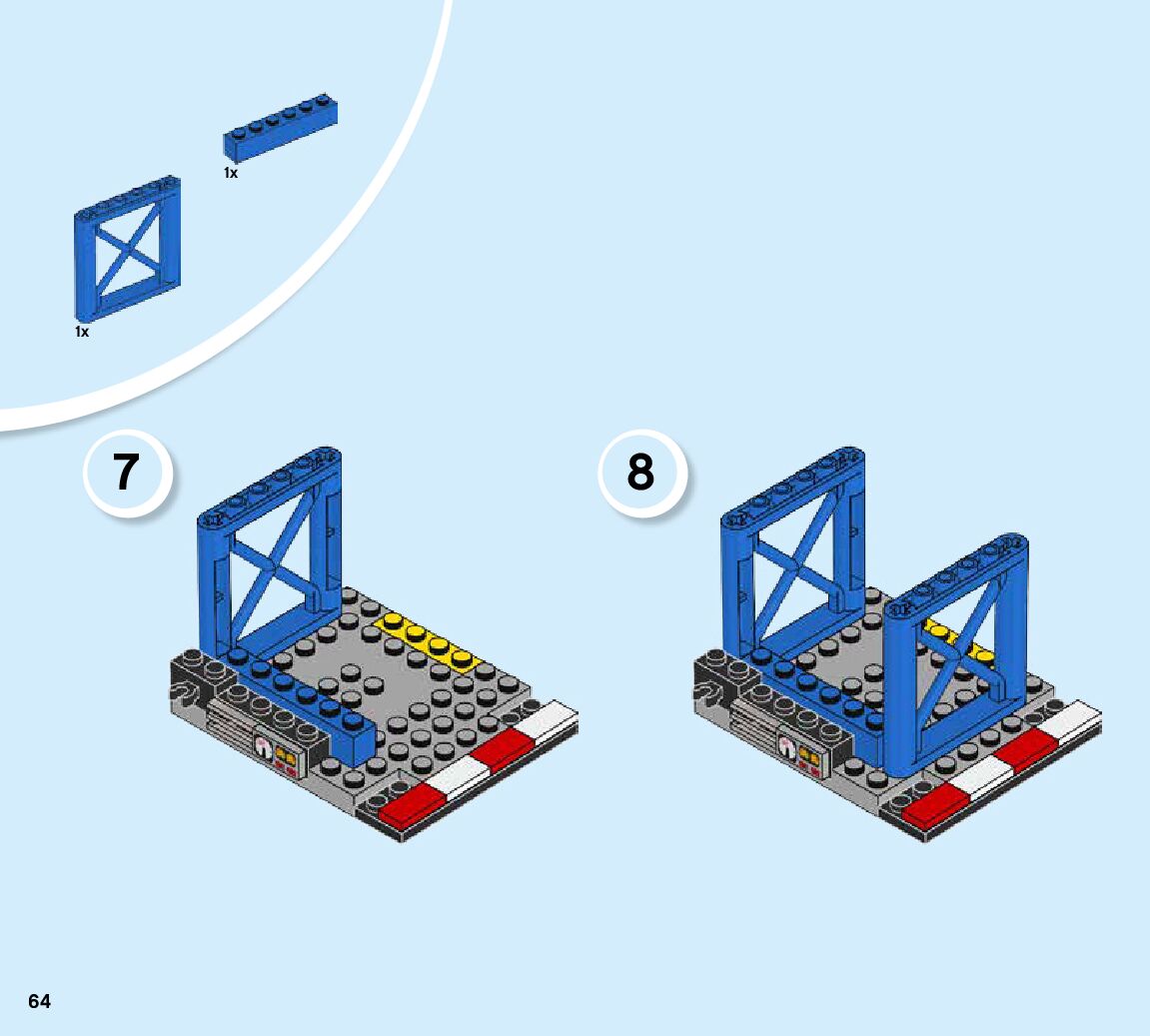 1x

1x

7

8

64