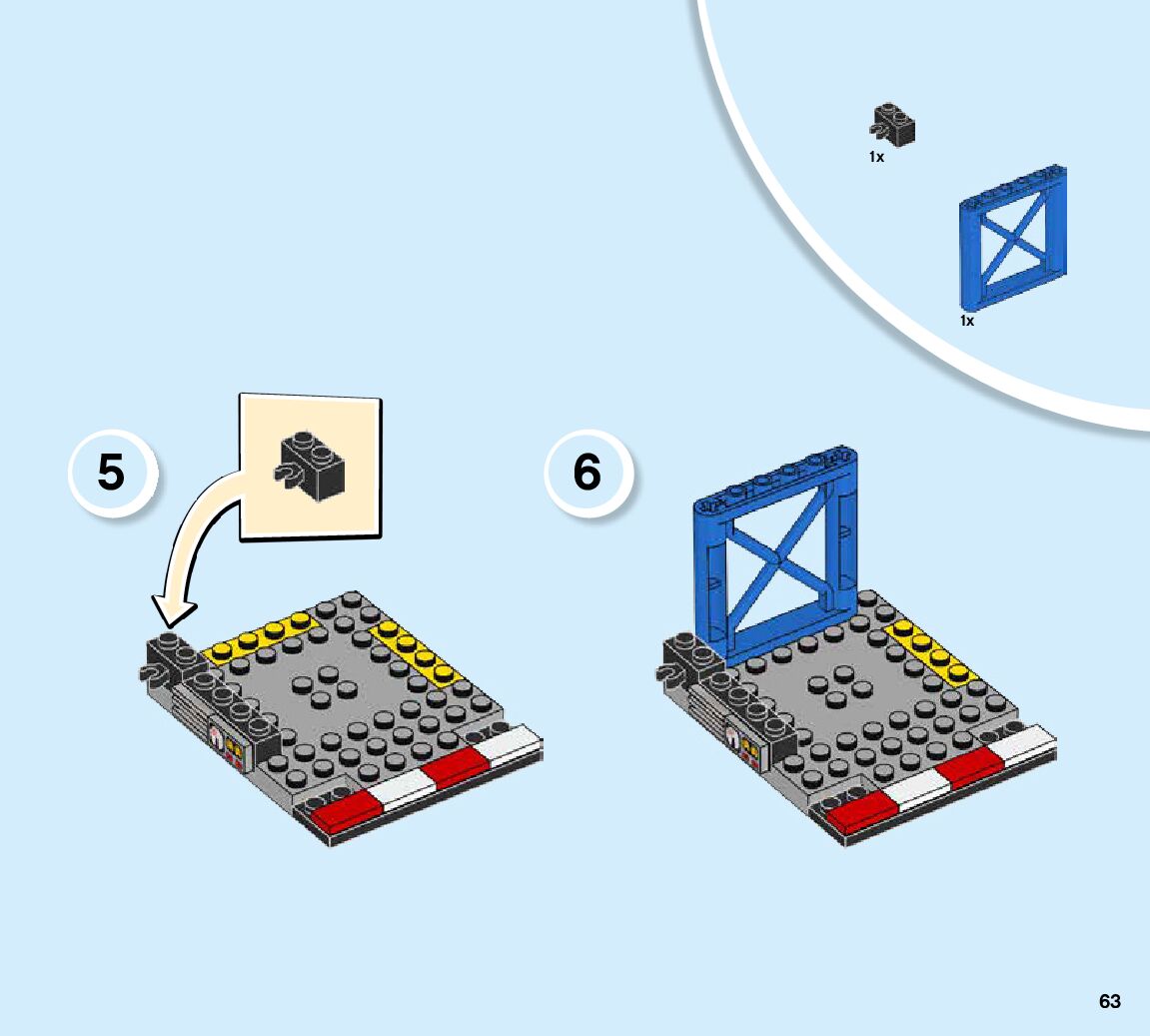 1x

1x

5

6

63