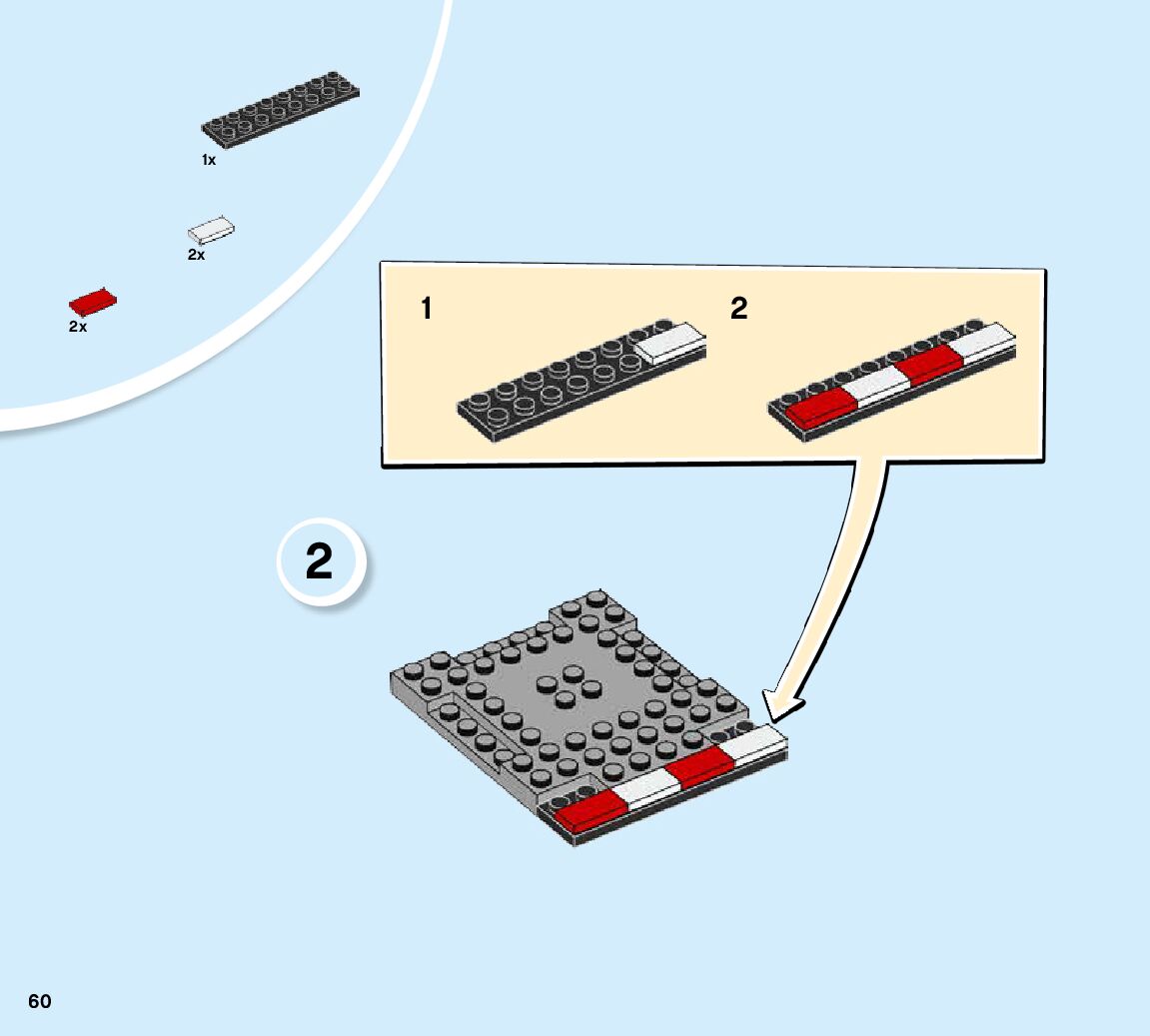 1x

2x

2x

1

2

2

60