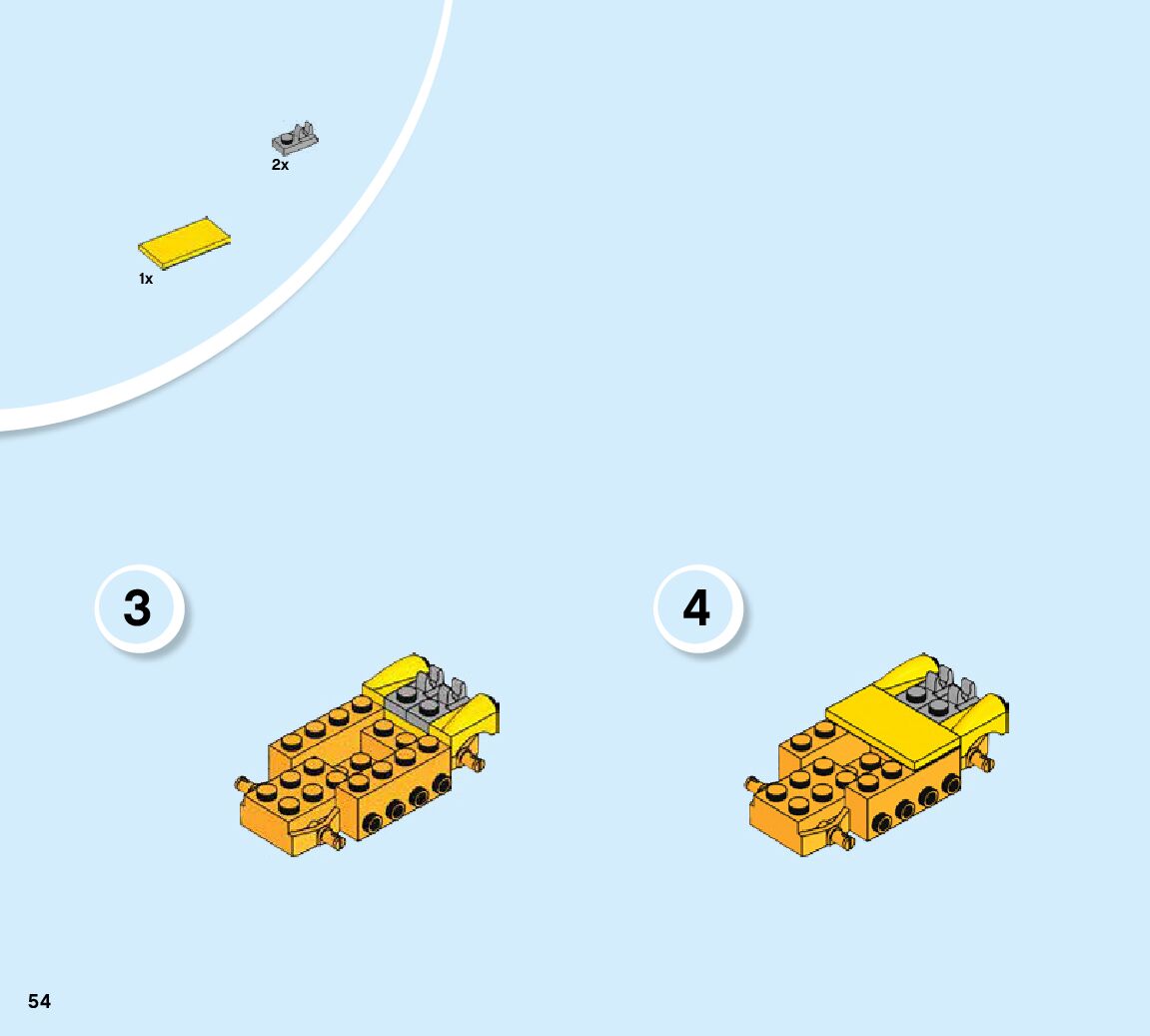 2x

1x

3

4

54