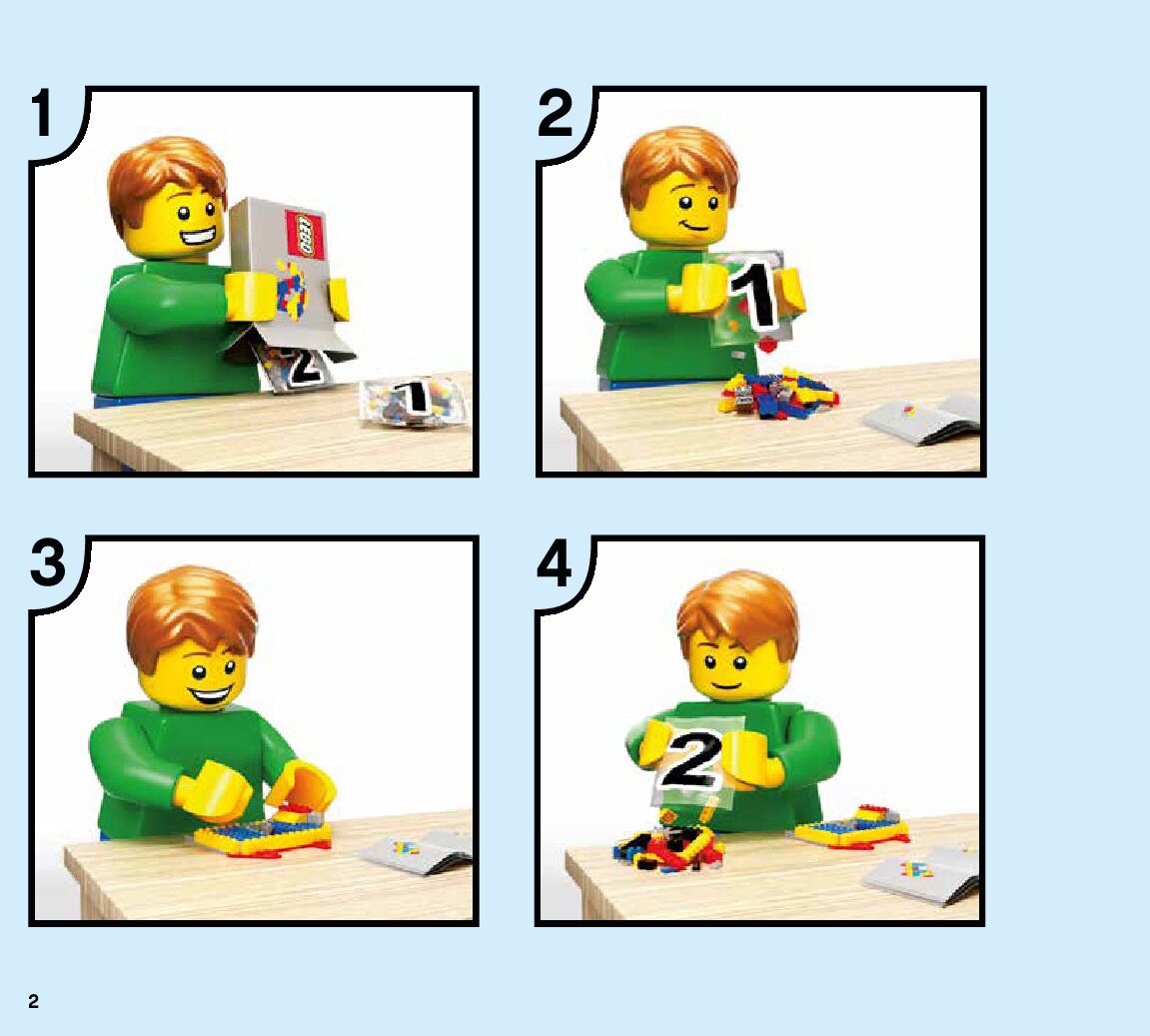 1
LEGO
2
1

2
1

3

4
2

2