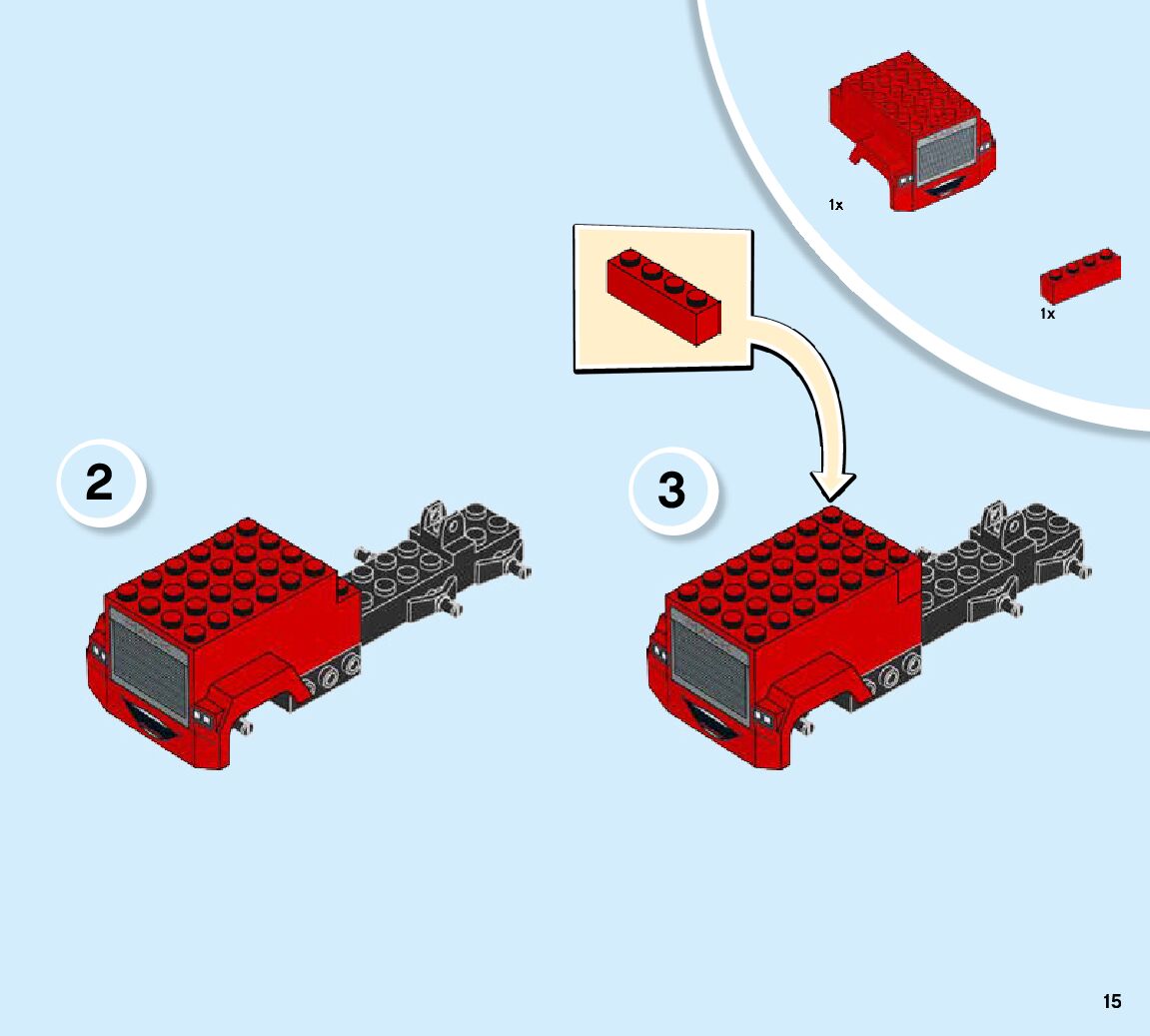 1x

1x

2

3

15