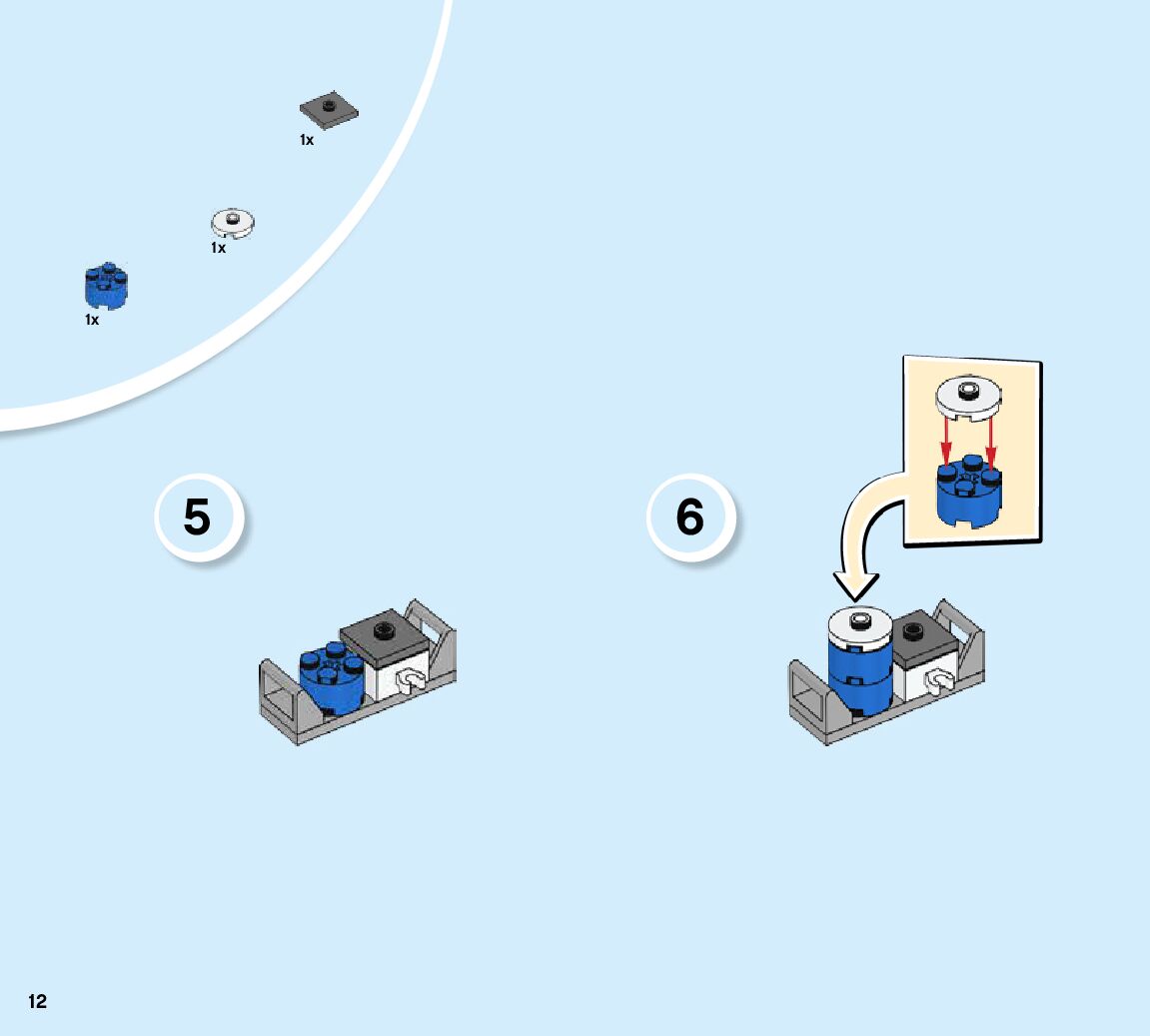 1x

1x

1x

5

6

12