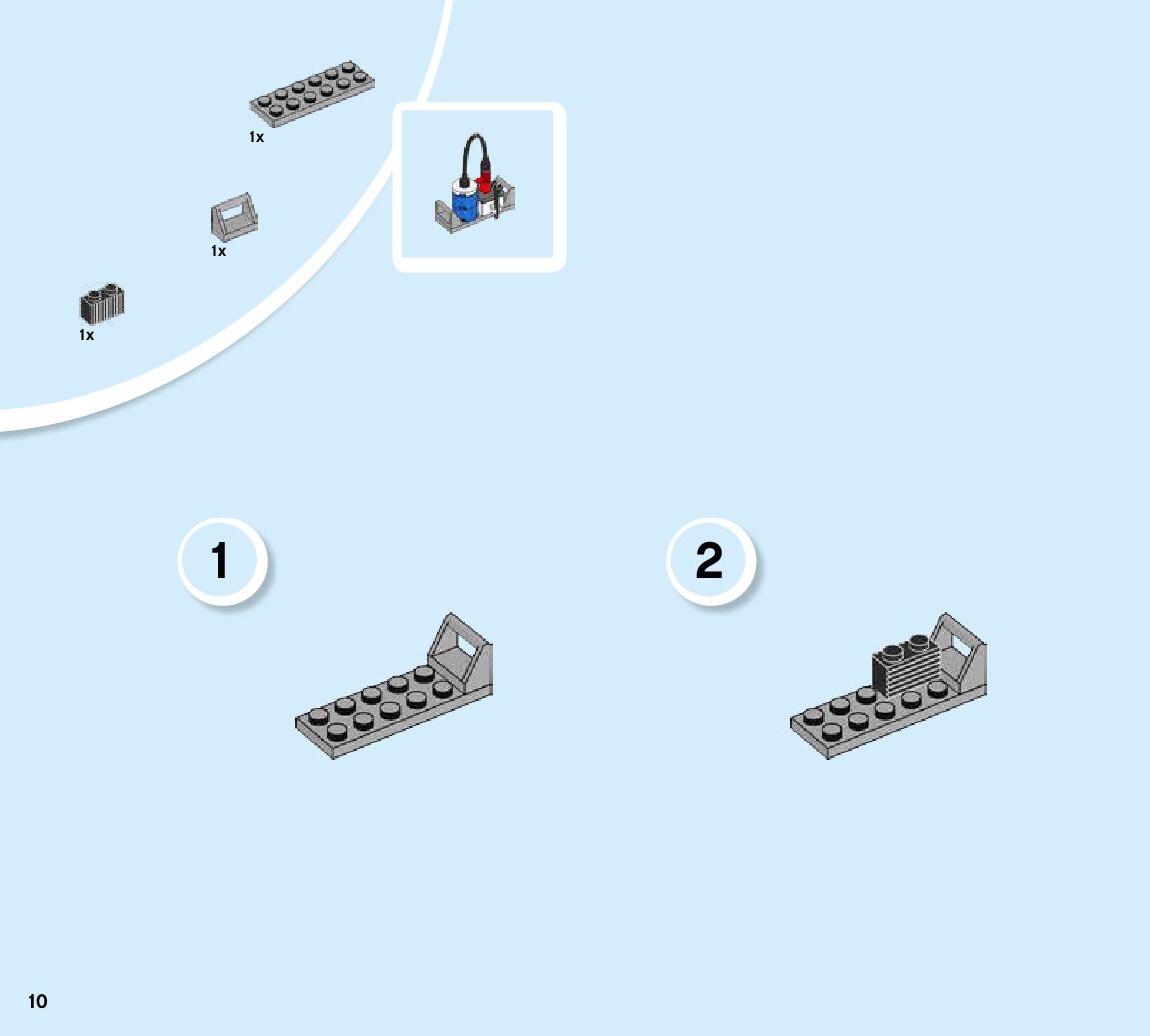 1x

1x

1x

1

2

10