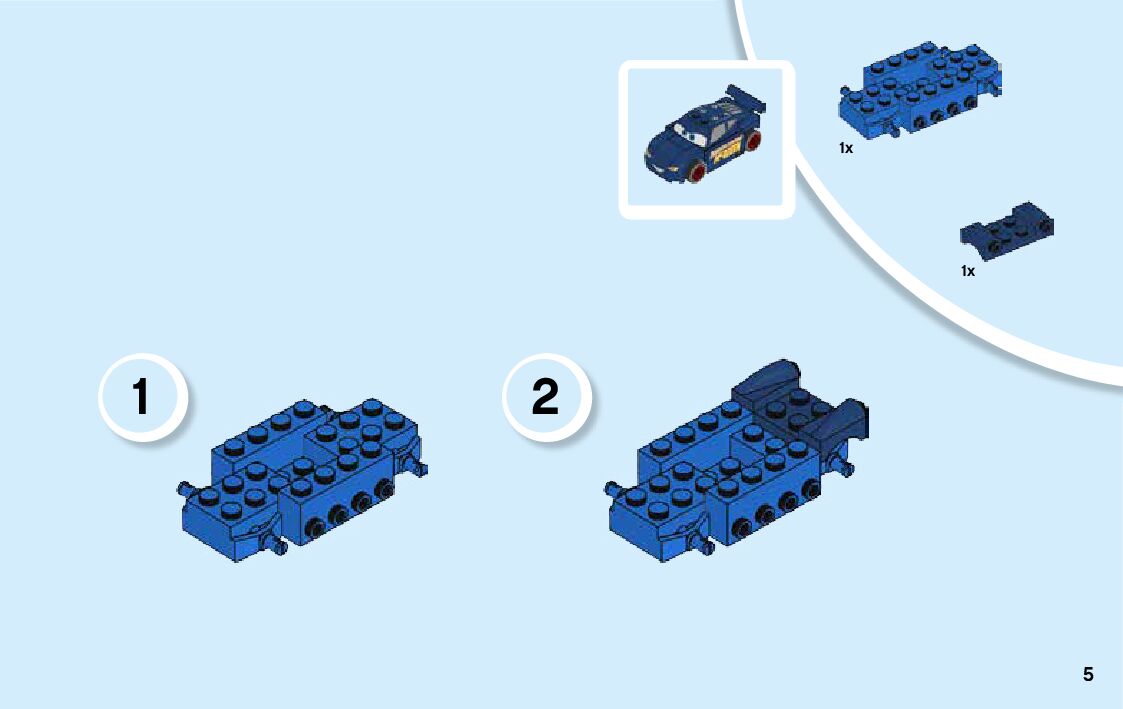 1x

1x

1

2

5