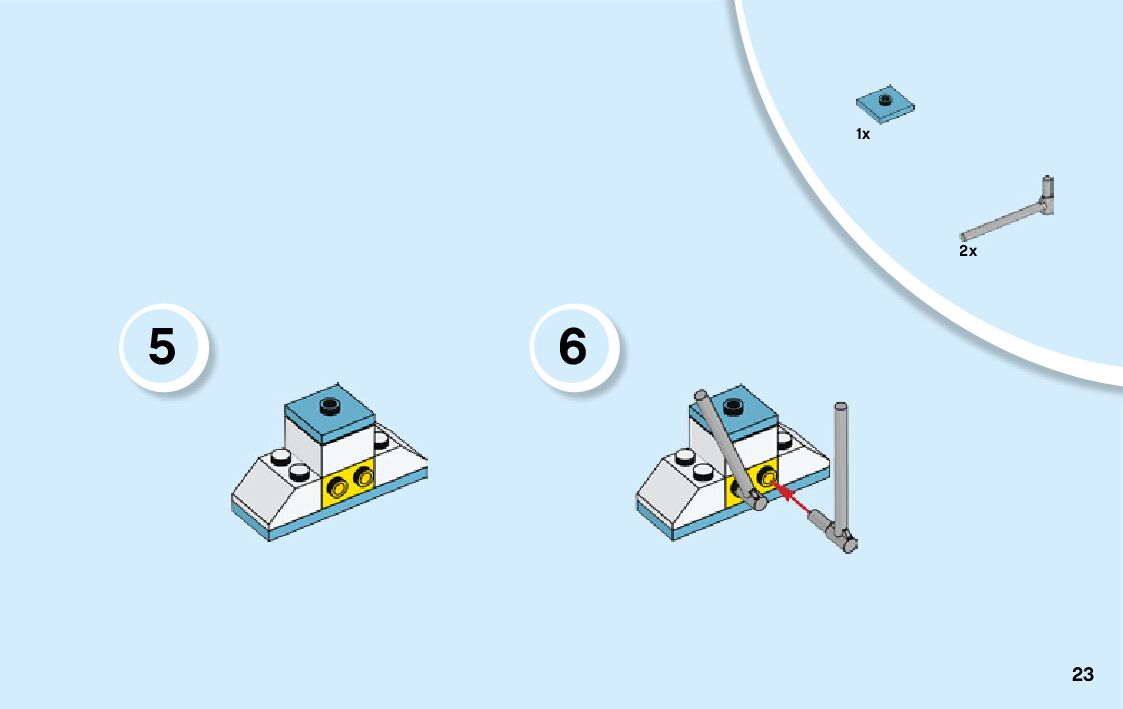 1x

2x

5

6

23