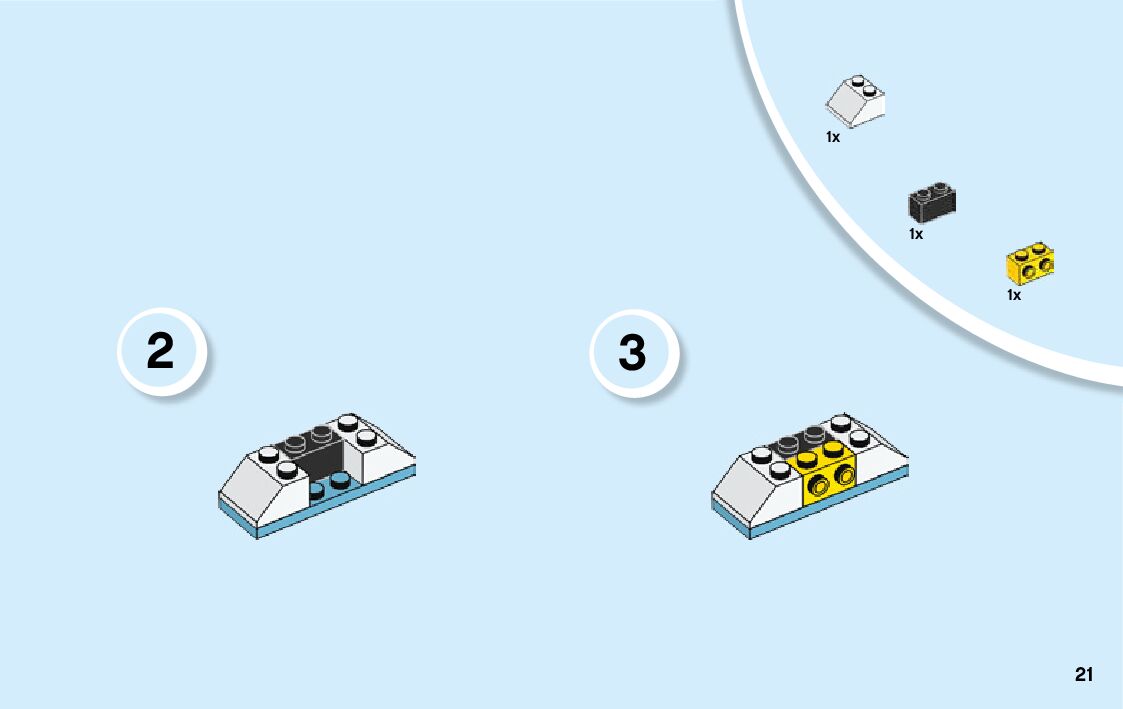 1x

1x

1x

2

3

21