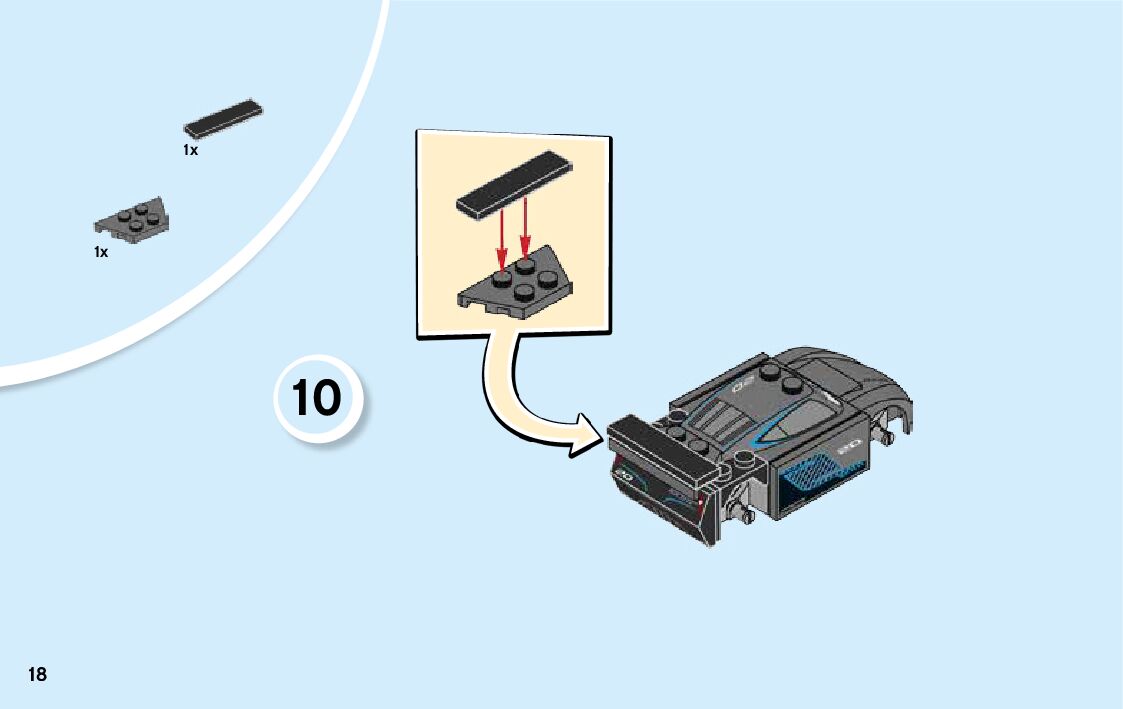 1x

1x

10

18