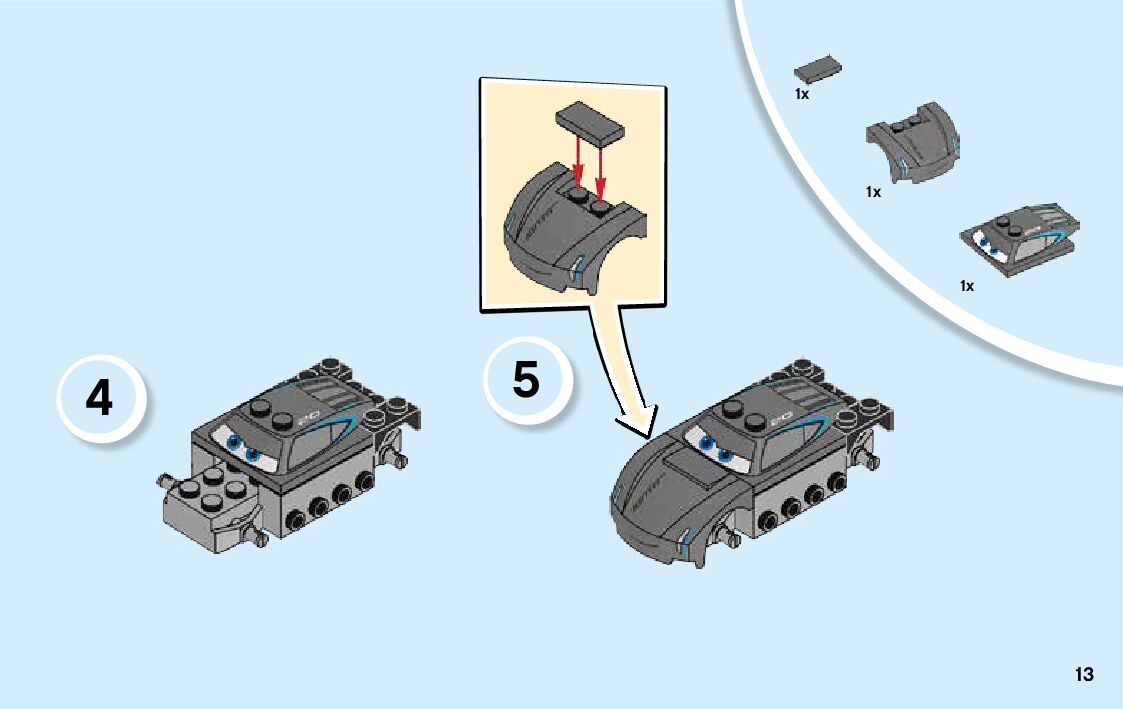 1x

1x

1x

4

5

13