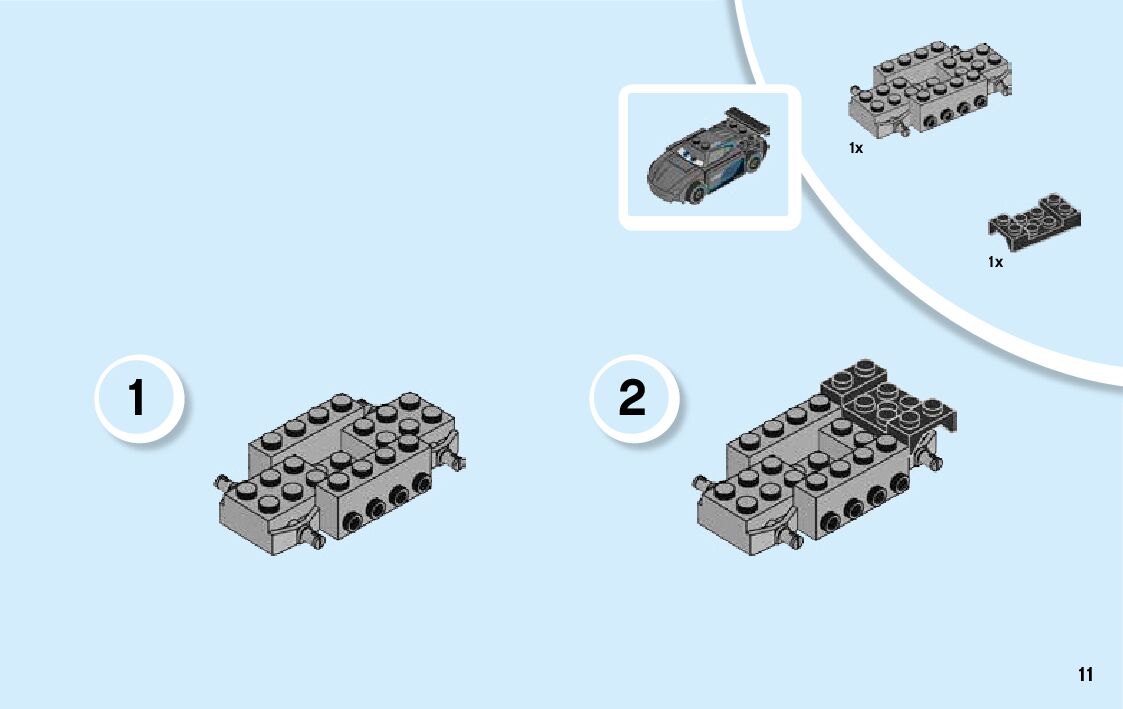 1x

1x

1

2

11