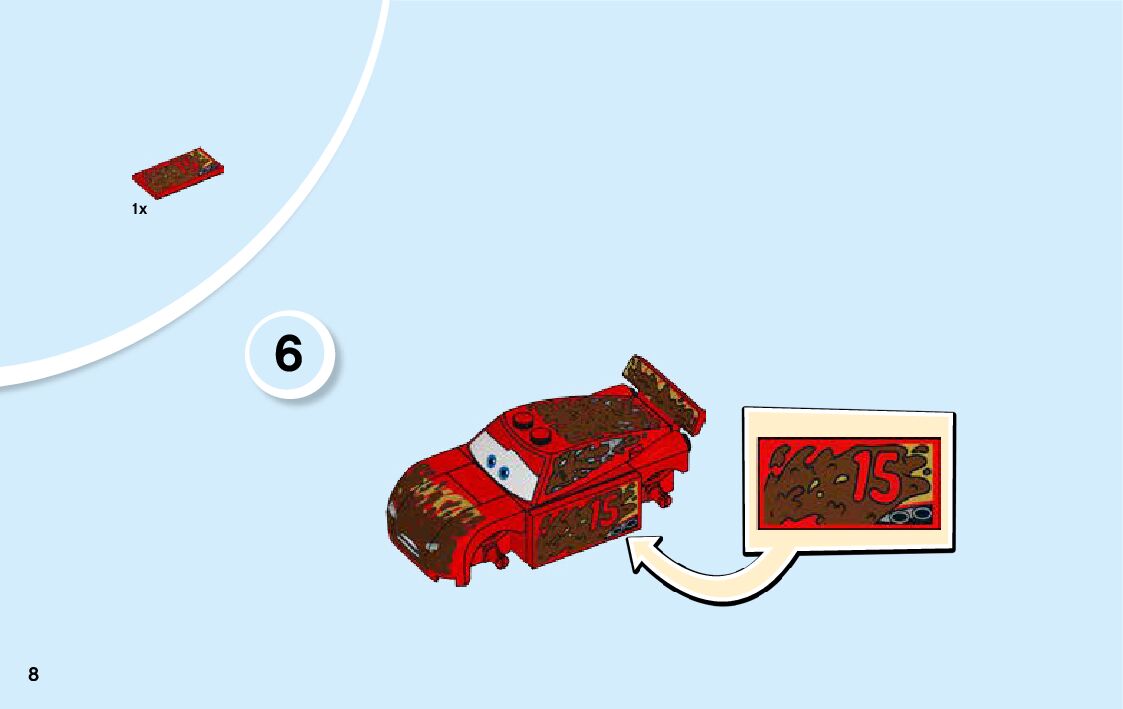 1x

6

15

15

8