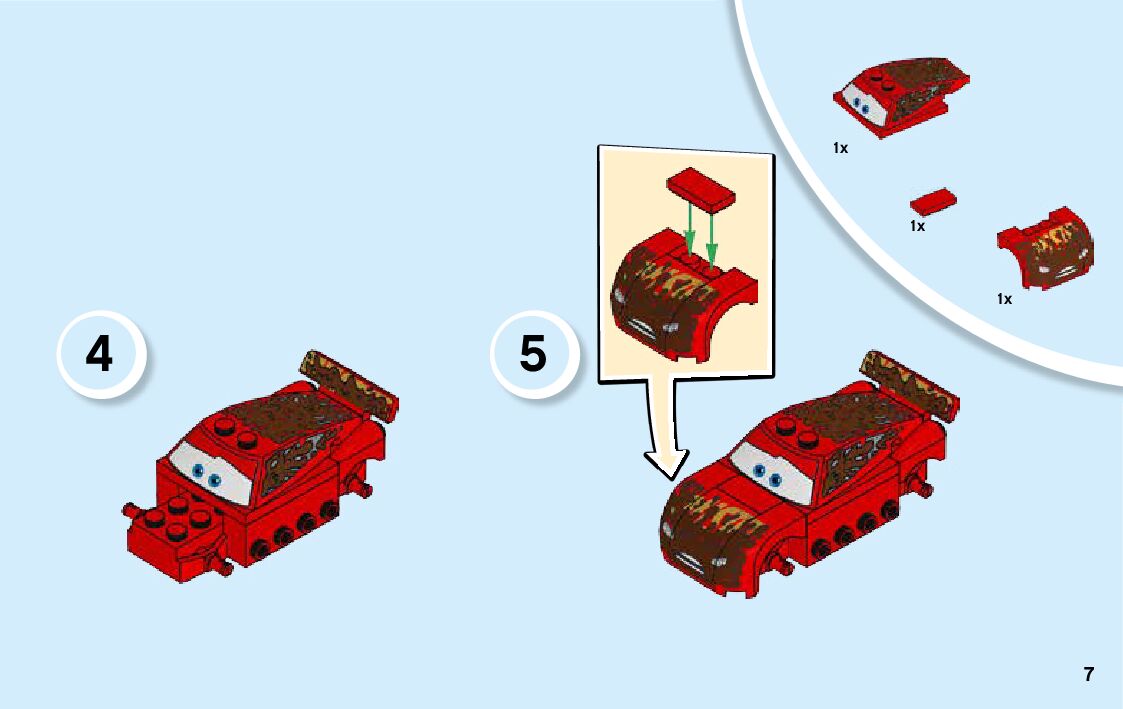 1x

1x

1x

4

5

7