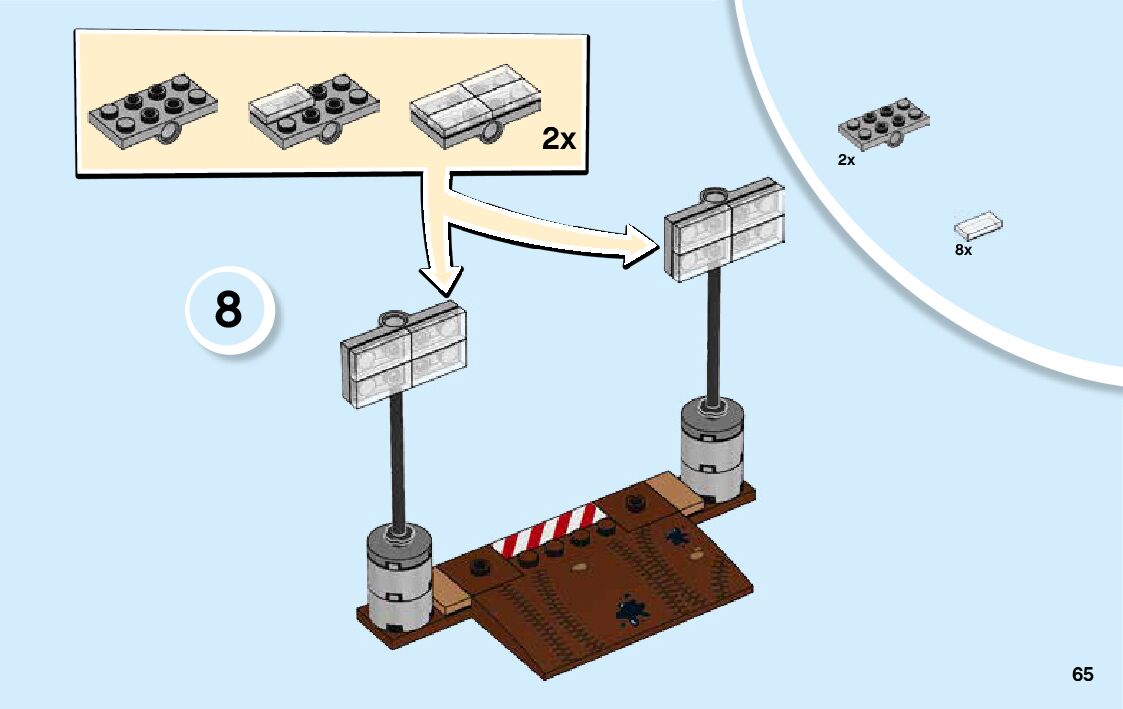 2x

2x

8x

8

65