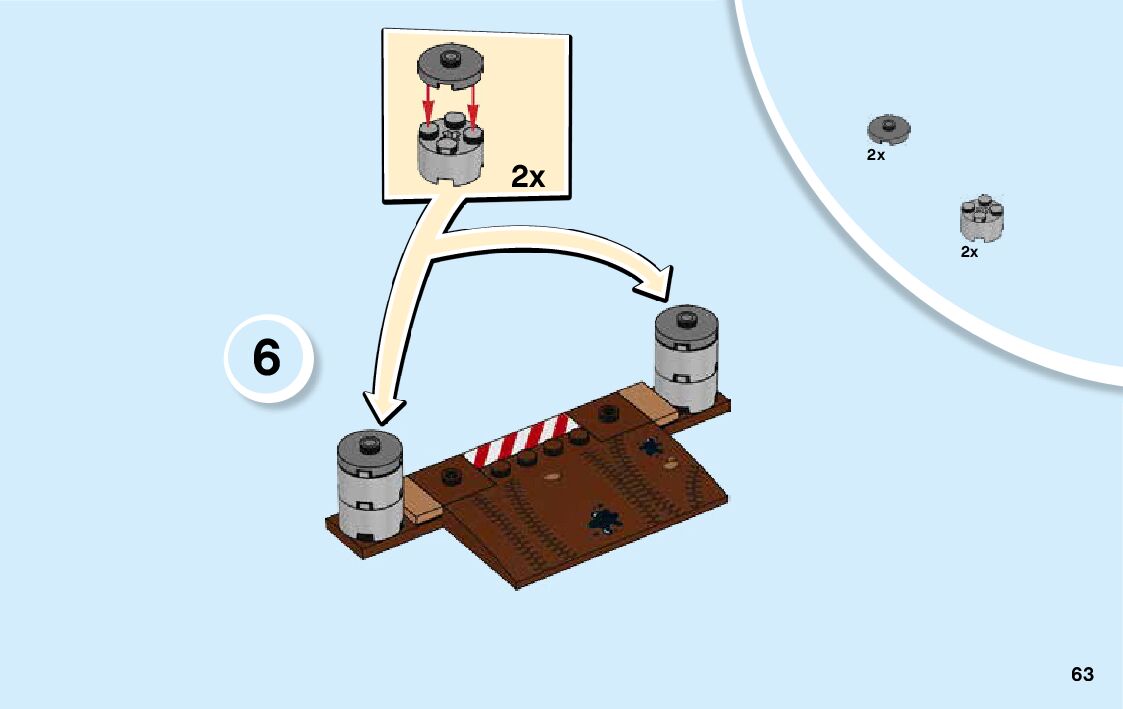 2x

2x

2x

6

63