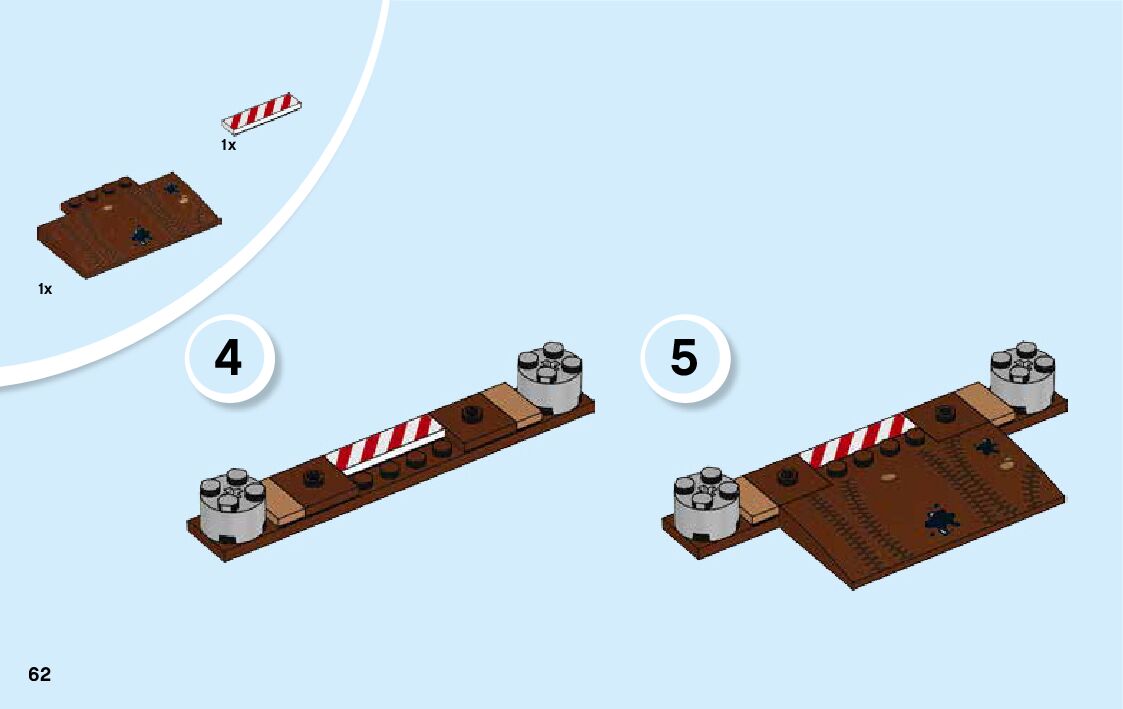 1x

1x

4

5

62