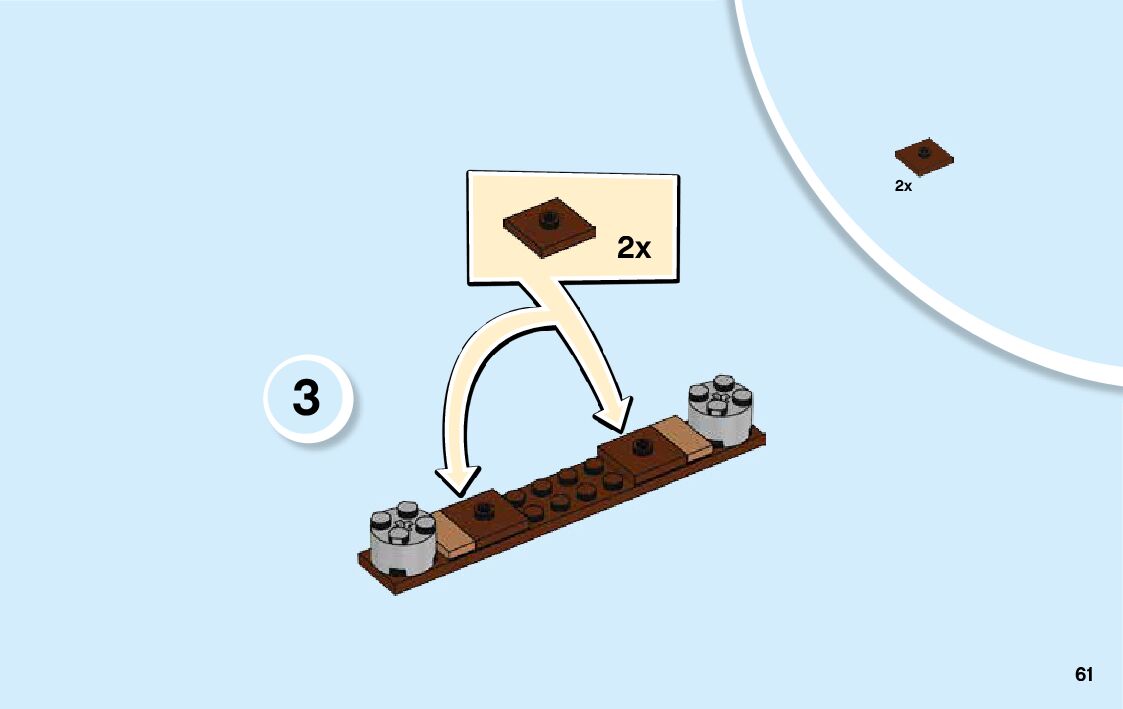 2x

2x

3

61