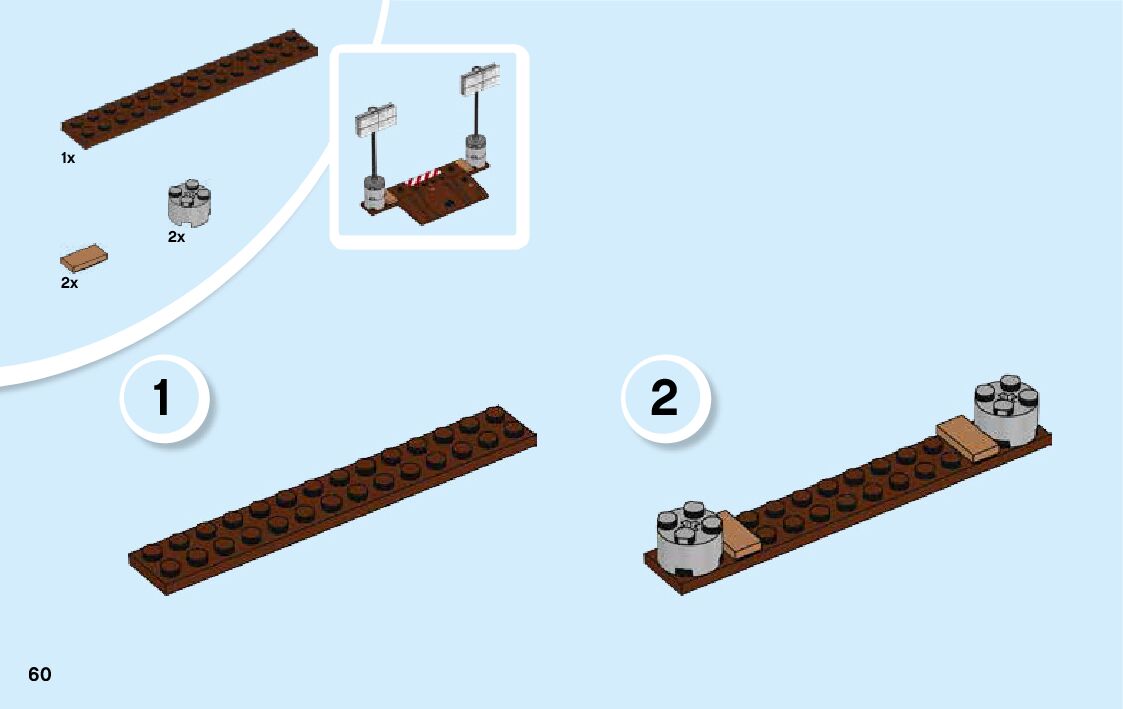 1x

2x

2x

1

2

60