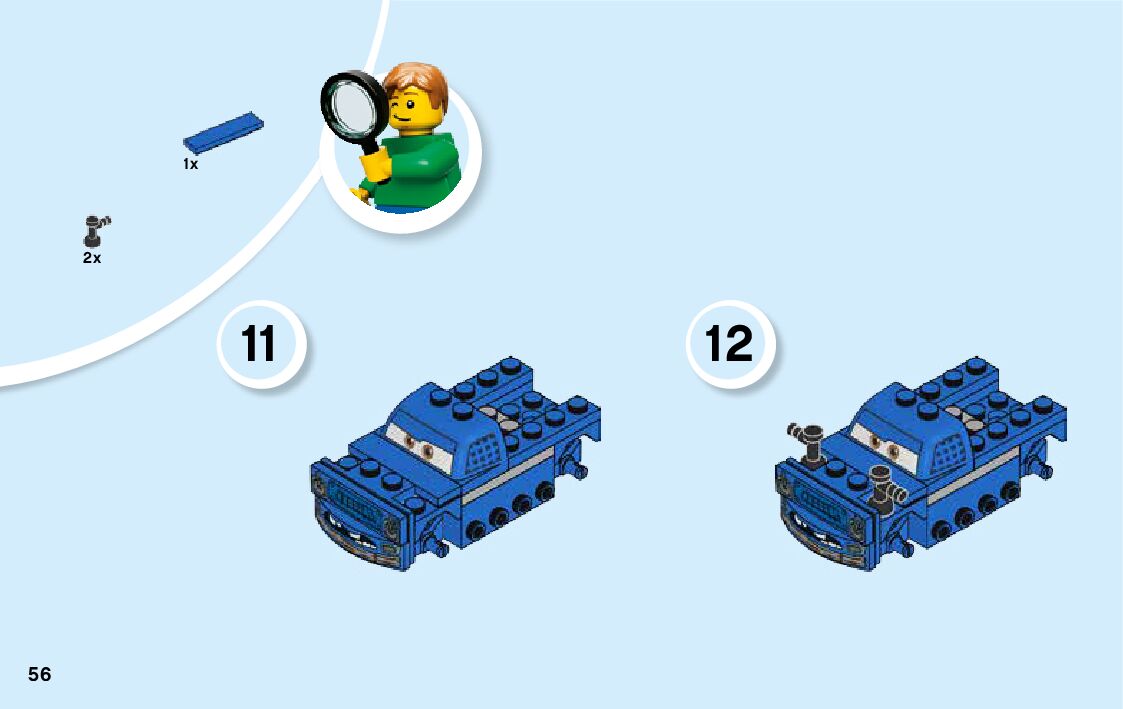 1x

2x

11

12

56