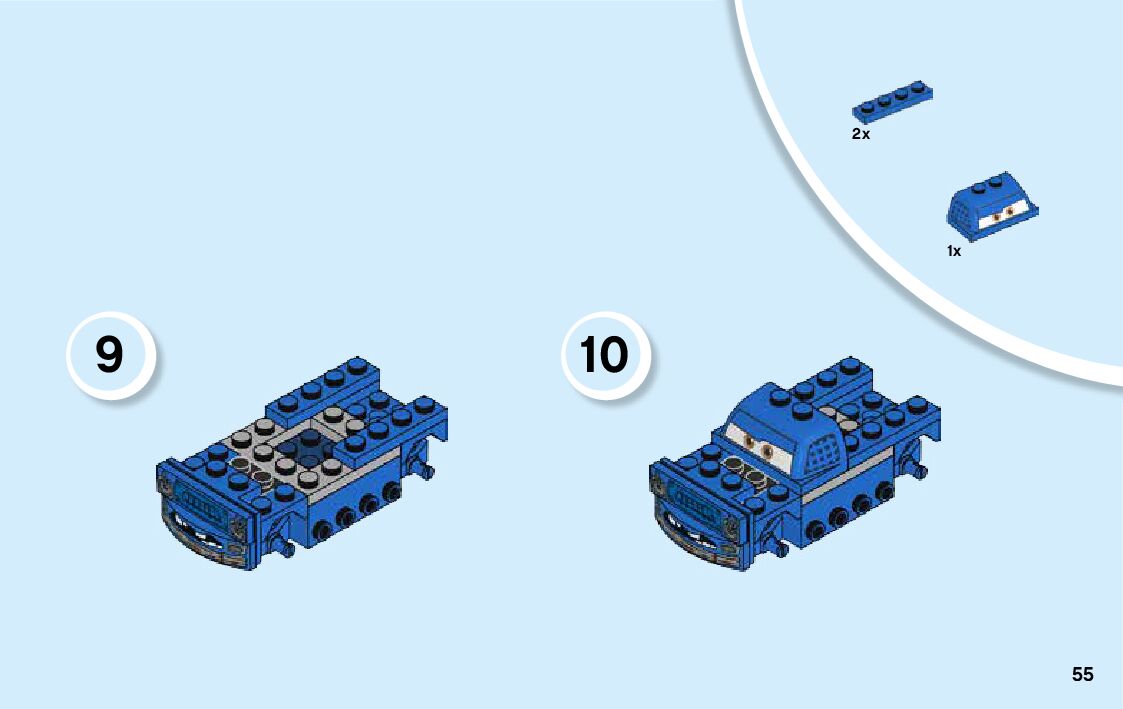 2x

1x

9

10

55