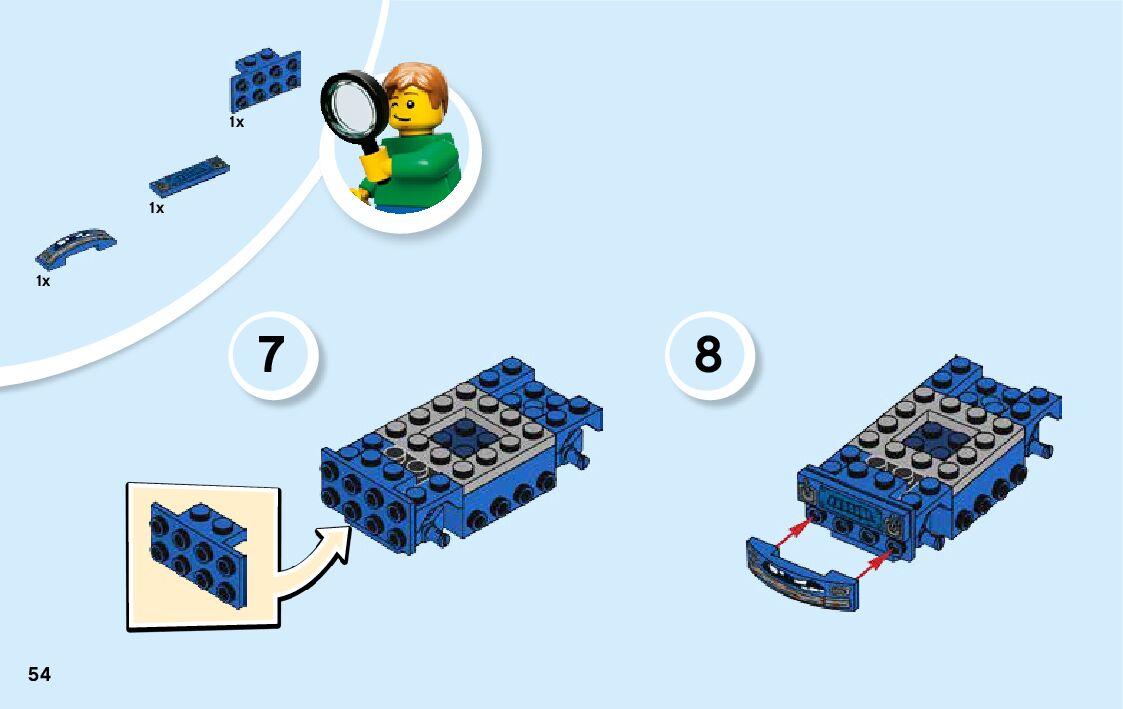 1x

1x

1x

7

8

54