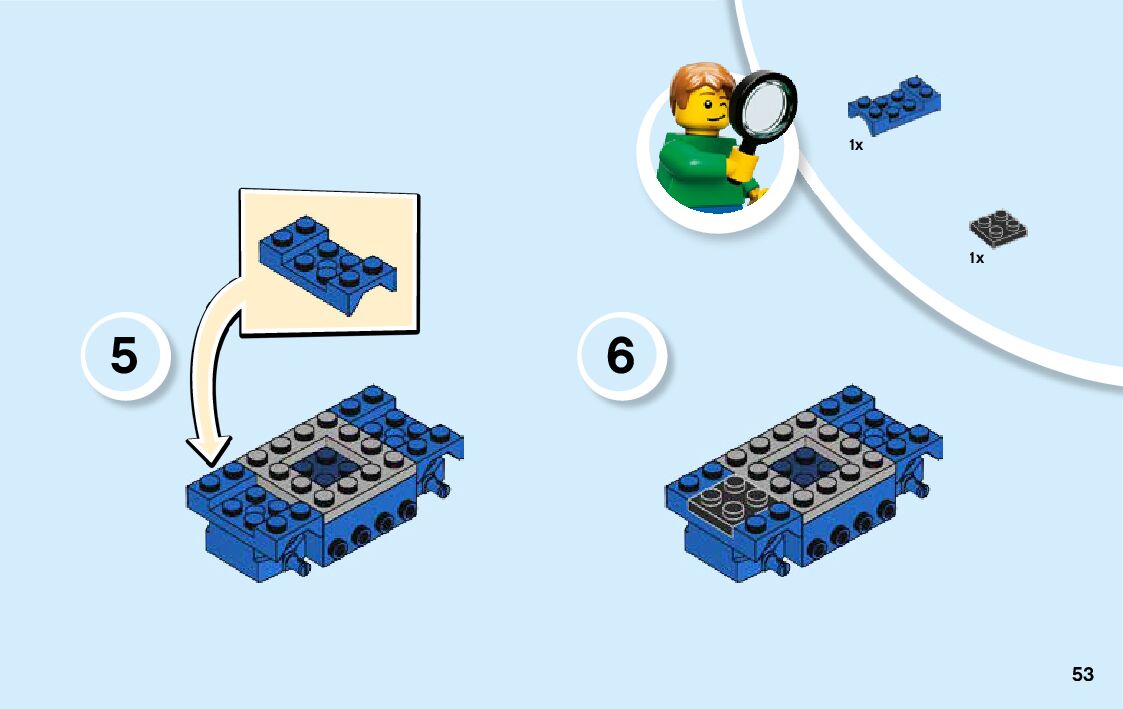 1x

1x

5

6

53