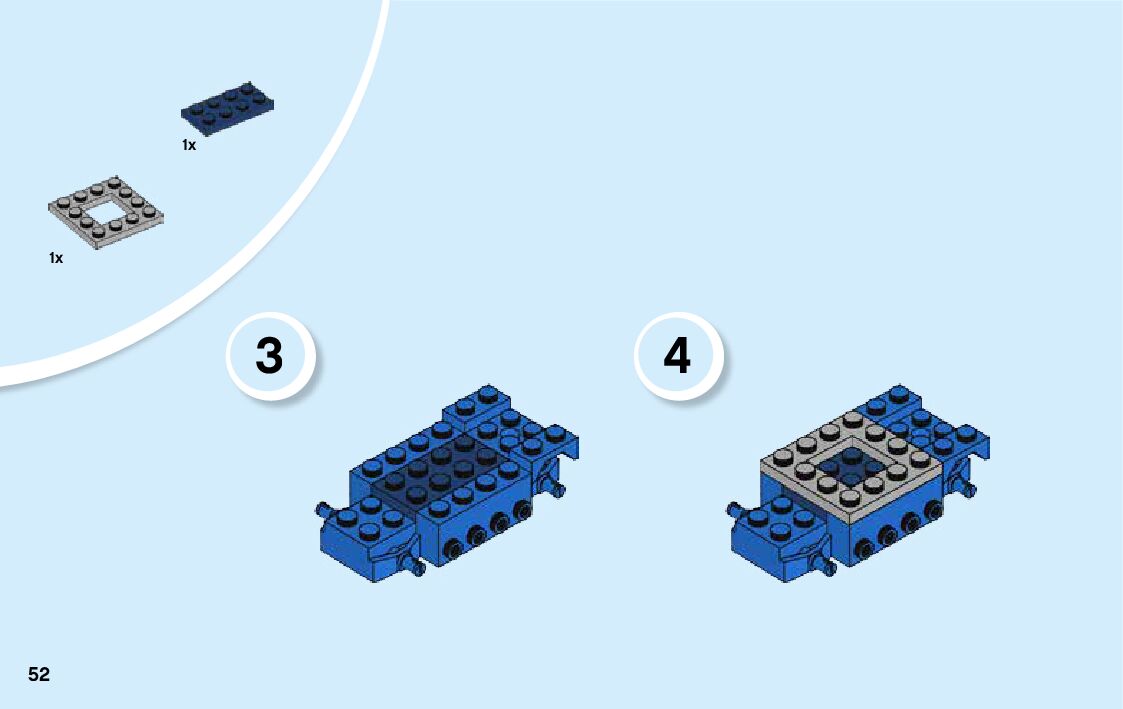 1x

1x

3

4

52