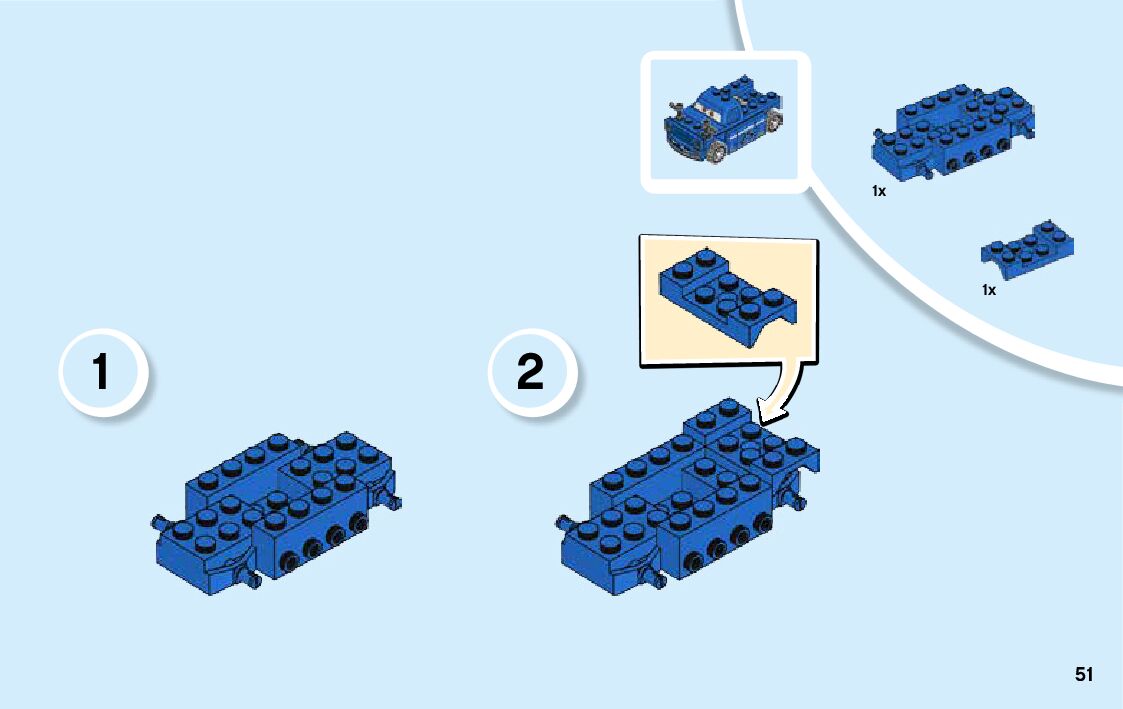 1x

1x

1

2

51