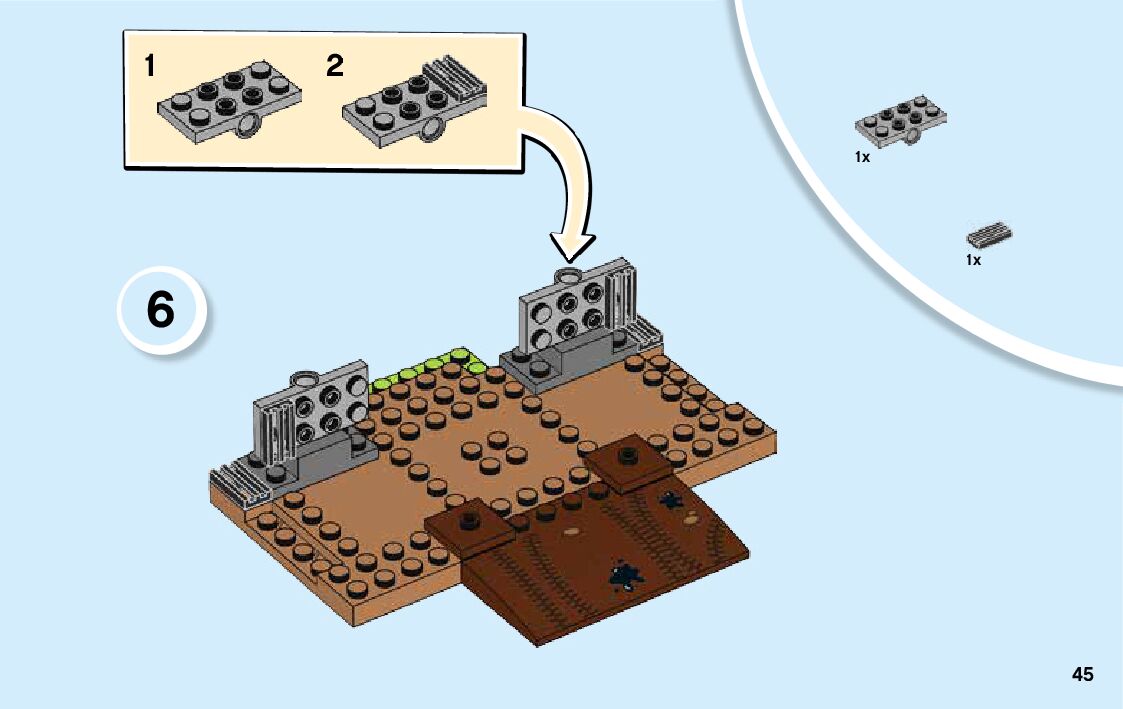 1 2

1x

1x

6

45