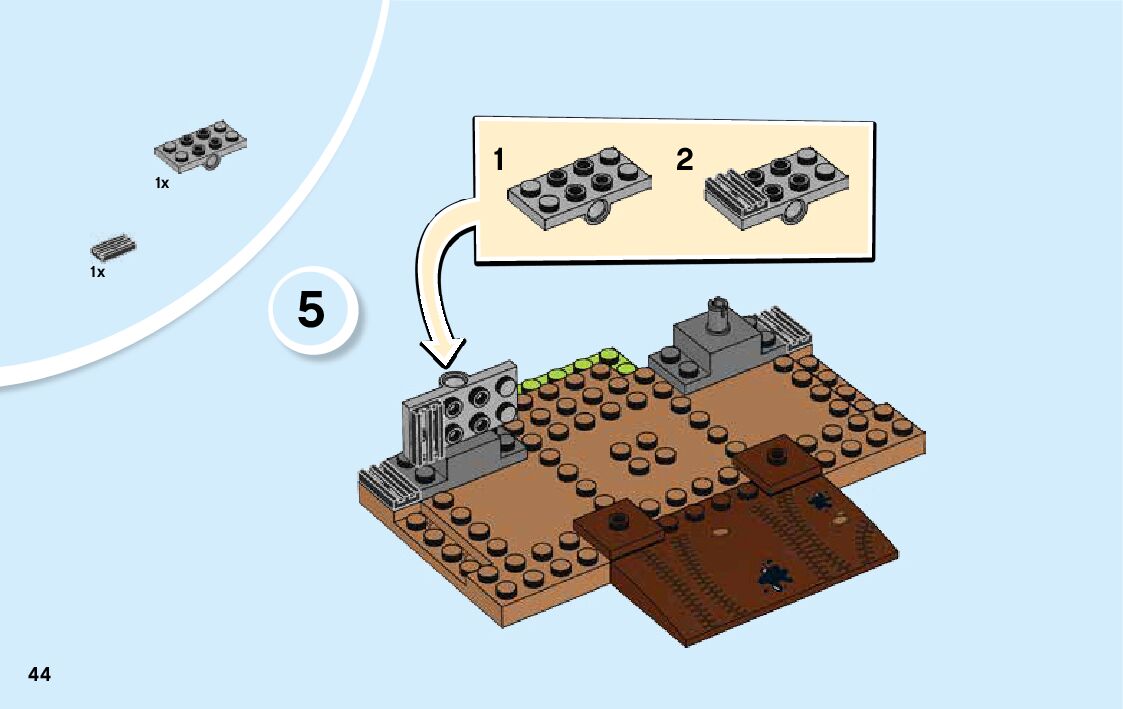 1x

1x

5

1

2

44