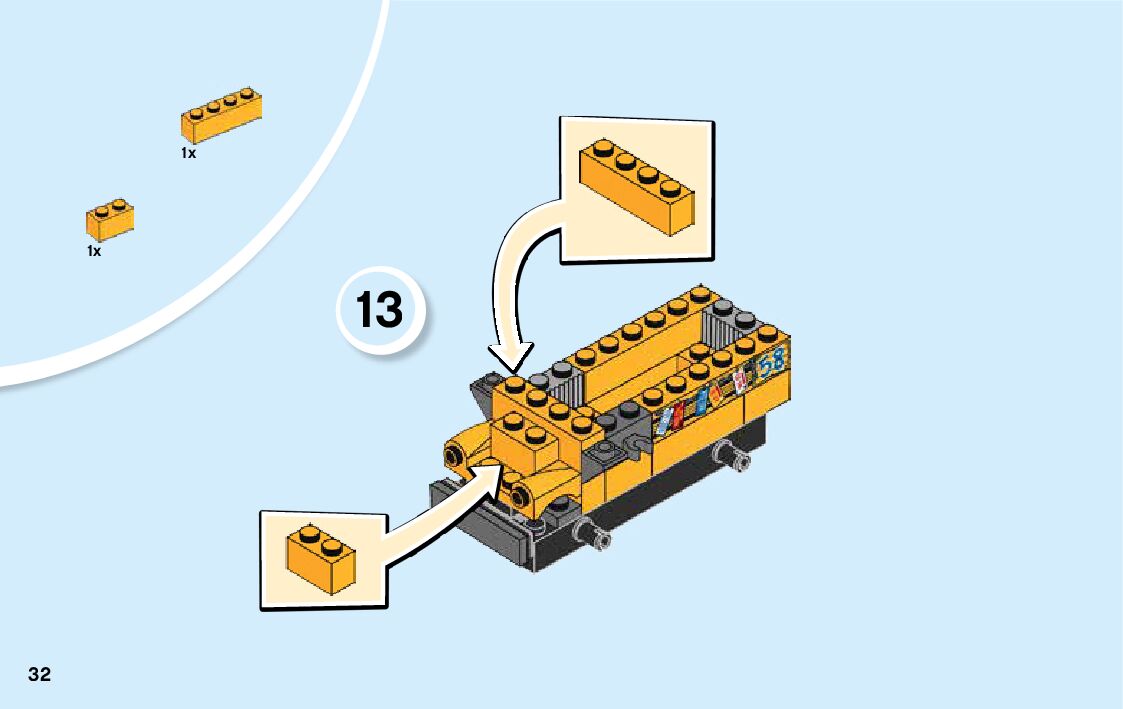 1x

1x

13

58

32