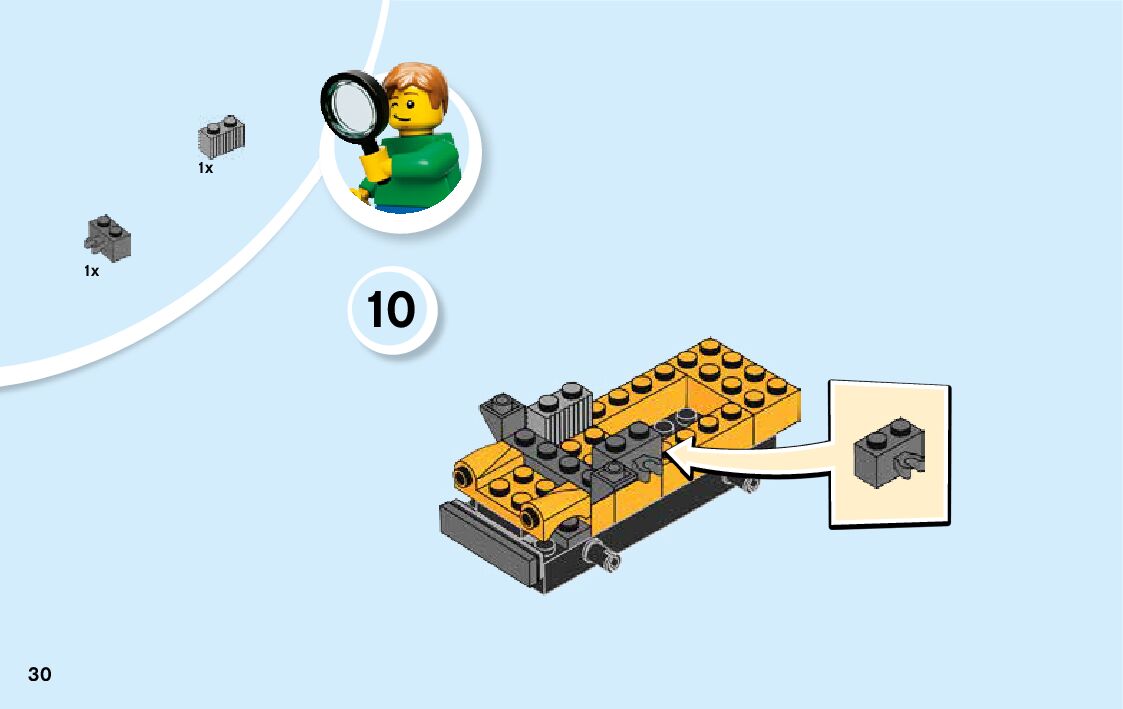 1x

1x

10

30