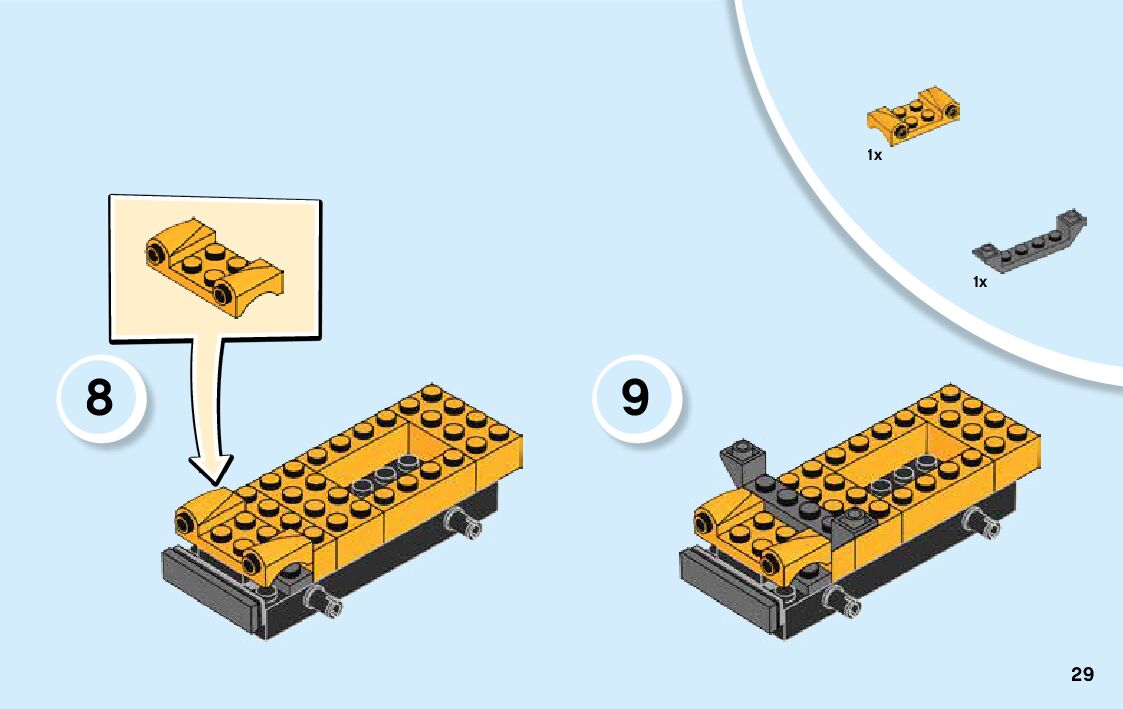 1x

1x

8

9

29