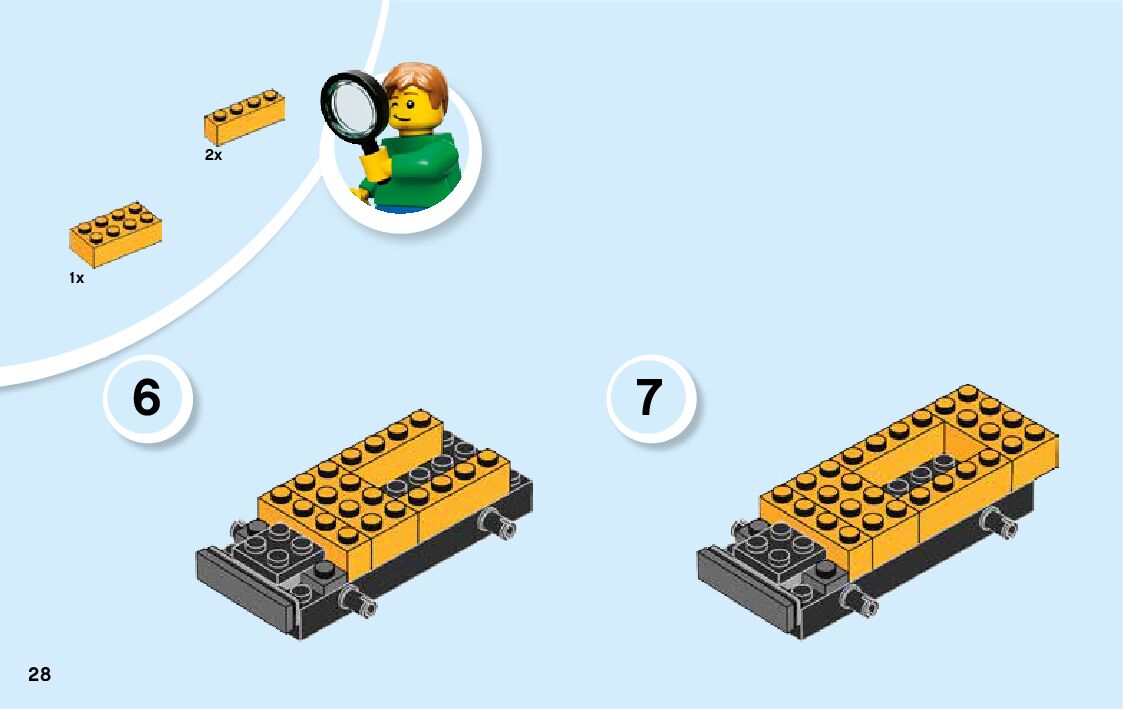 2x

1x

6

7

28