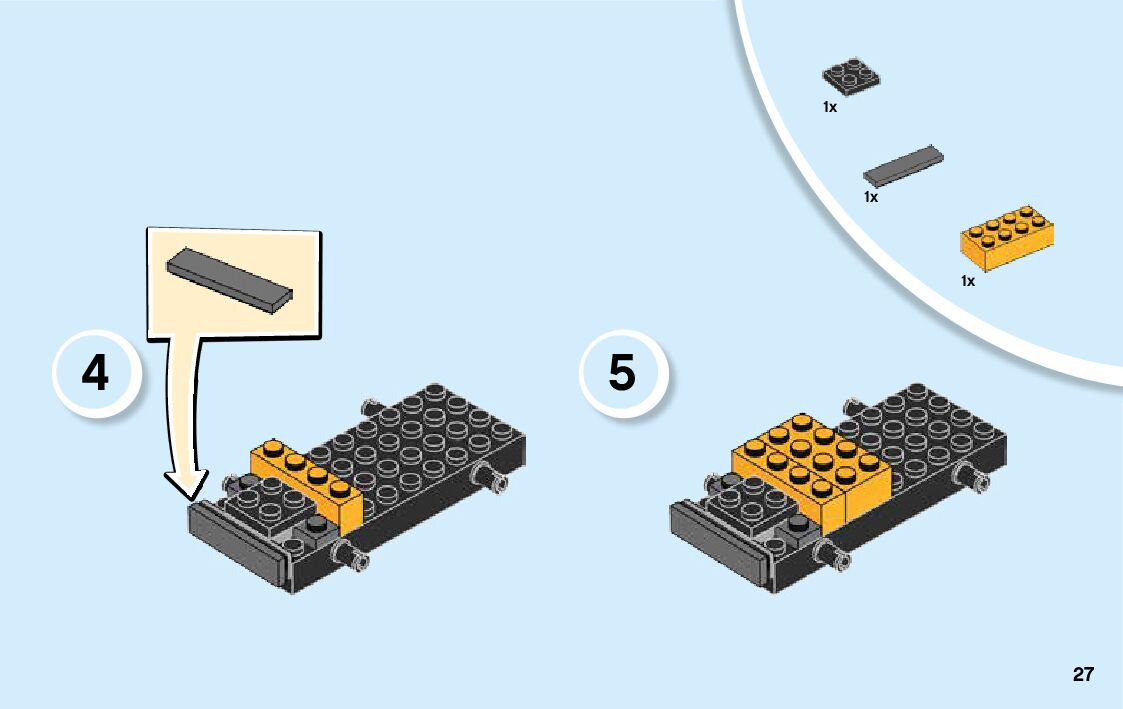 1x

1x

1x

4

5

27